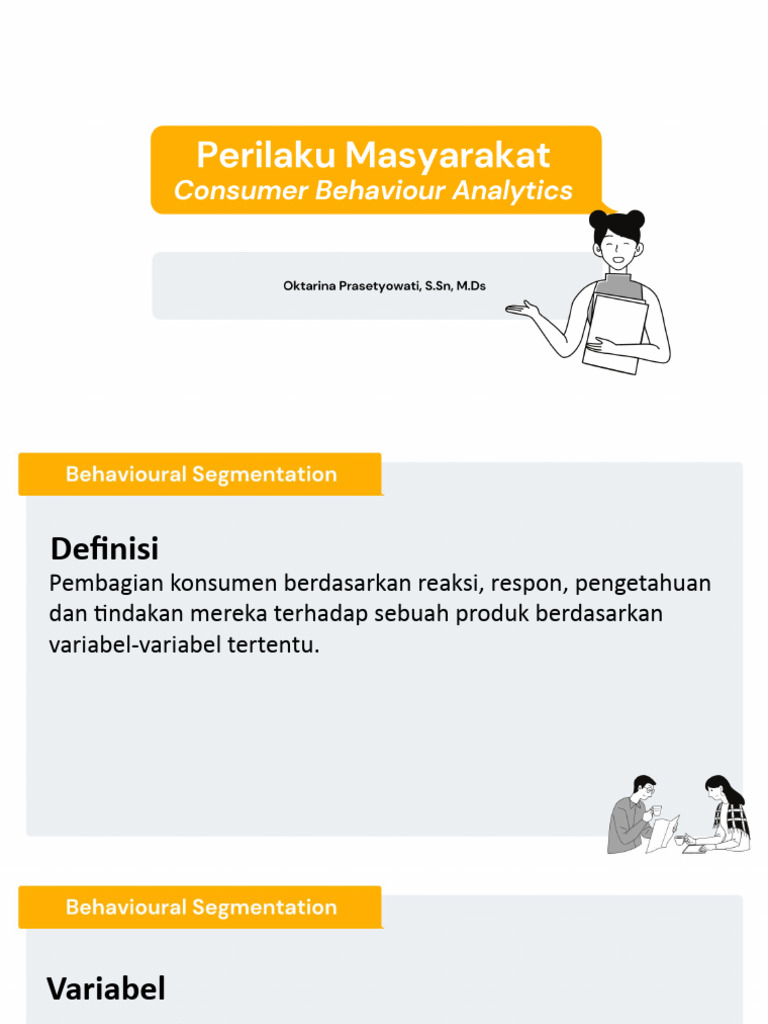 Perilaku Masyarakat
Consumer Behaviour Analytics

Oktarina Prasetyowati, S.Sn, M.Ds

Behavioural Segmentation

Definisi
Pembagian konsumen berdasarkan reaksi, respon, pengetahuan dan tindakan mereka terhadap sebuah produk berdasarkan variabel-variabel tertentu.

Behavioural Segmentation

Variabel