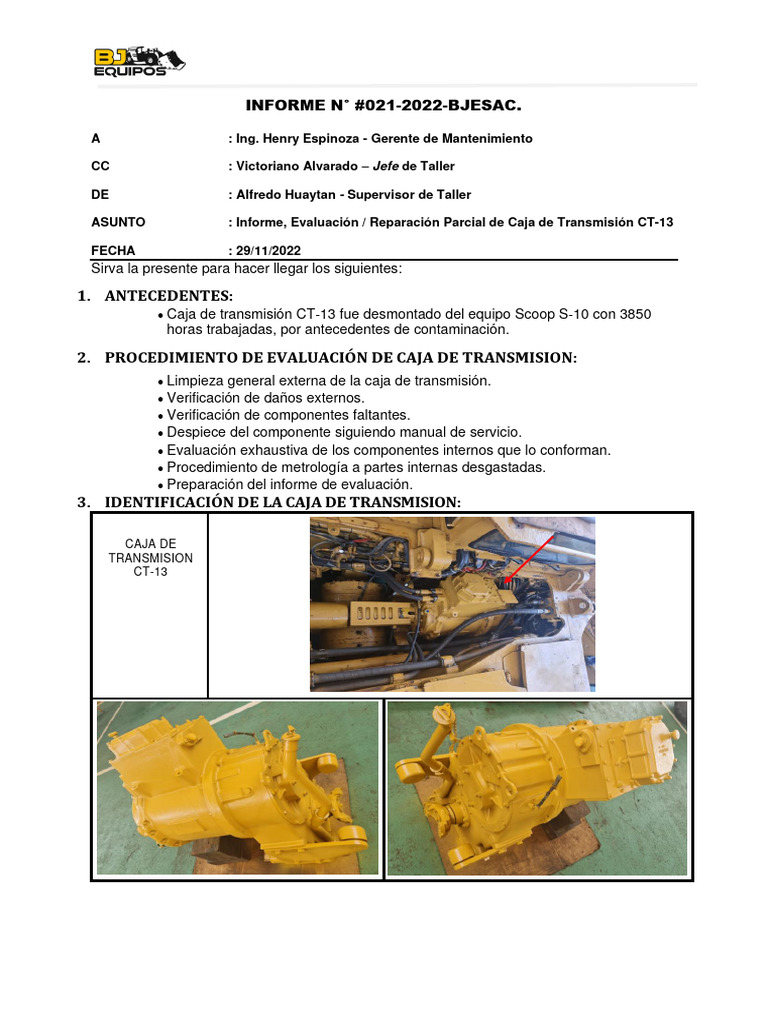 BJ EQUIPOS

INFORME N° #021-2022-BJESAC.

A : Ing. Henry Espinoza - Gerente de Mantenimiento

CC : Victoriano Alvarado – Jefe de Taller

DE : Alfredo Huaytan - Supervisor de Taller

ASUNTO : Informe, Evaluación / Reparación Parcial de Caja de Transmisión CT-13

FECHA : 29/11/2022

Sirva la presente para hacer llegar los siguientes:

1. ANTECEDENTES:

• Caja de transmisión CT-13 fue desmontado del equipo Scoop S-10 con 3850 horas trabajadas, por antecedentes de contaminación.

2. PROCEDIMIENTO DE EVALUACIÓN DE CAJA DE TRANSMISION:

• Limpieza general externa de la caja de transmisión.
• Verificación de daños externos.
• Verificación de componentes faltantes.
• Despiece del componente siguiendo manual de servicio.
• Evaluación exhaustiva de los componentes internos que lo conforman.
• Procedimiento de metrología a partes internas desgastadas.
• Preparación del informe de evaluación.

3. IDENTIFICACIÓN DE LA CAJA DE TRANSMISION:

CAJA DE TRANSMISION CT-13