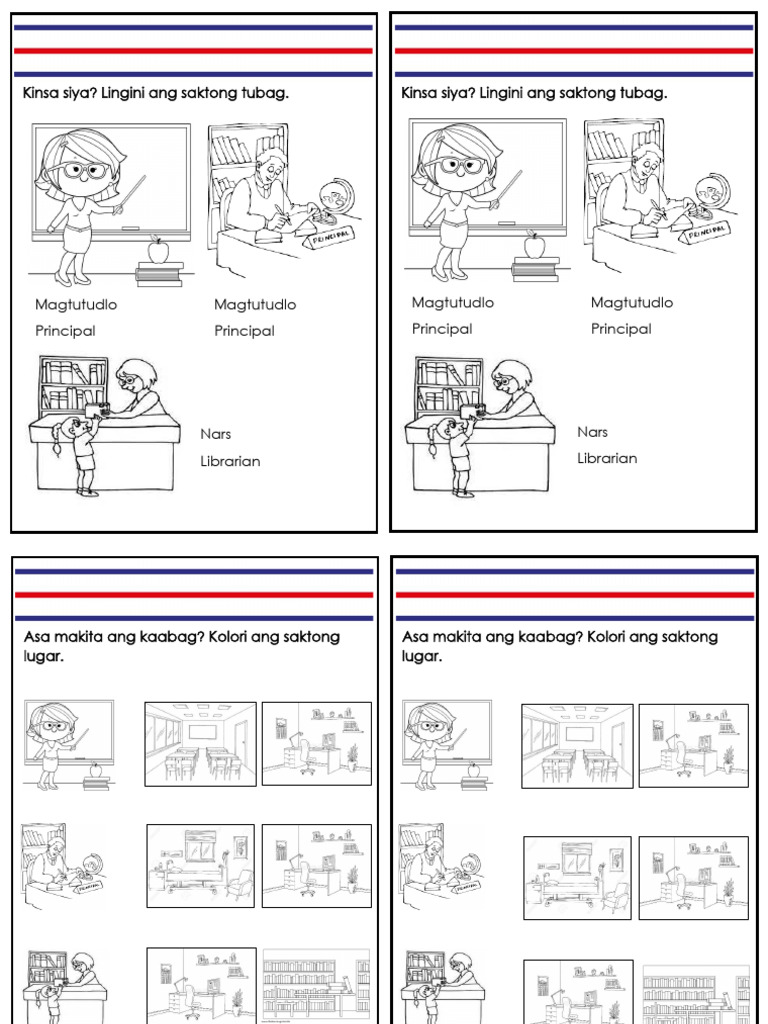 Kinsa siya? Lingini ang saktong tubag.

PRINCIPAL

Magtutudlo
Principal

Magtutudlo
Principal

Nars
Librarian

Kinsa siya? Lingini ang saktong tubag.

PRINCIPAL

Magtutudlo
Principal

Magtutudlo
Principal

Nars
Librarian

Asa makita ang kaabag? Kolori ang saktong lugar.

PRINCIPAL

Asa makita ang kaabag? Kolori ang saktong lugar.