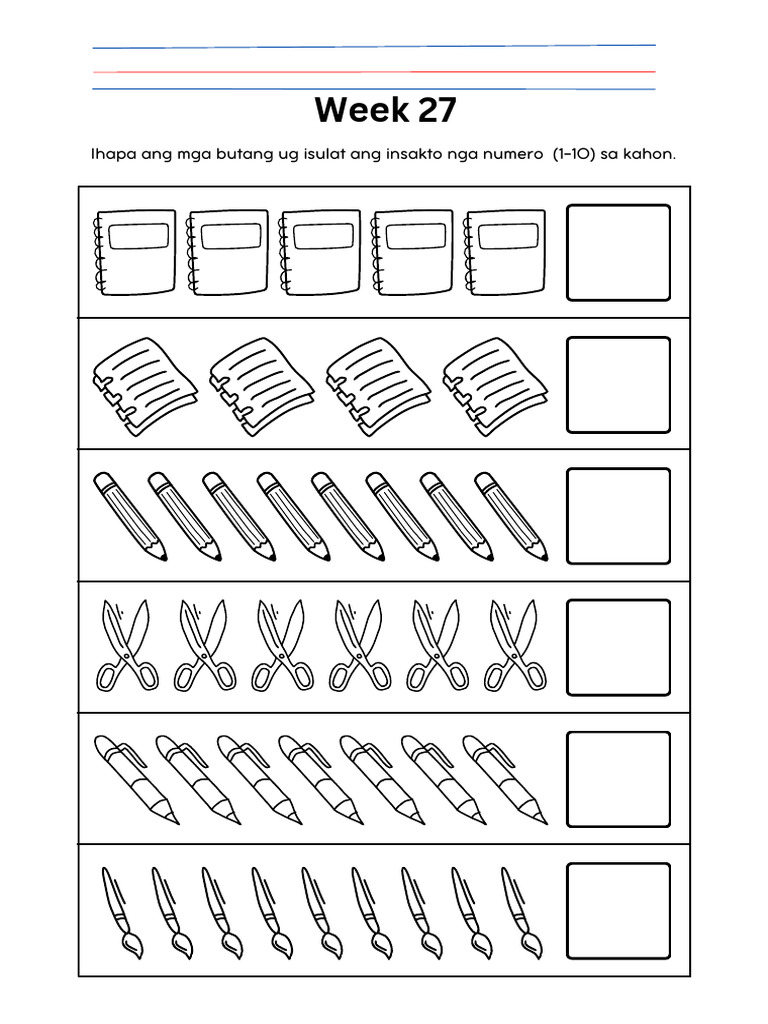 Week 27

Ihapa ang mga butang ug isulat ang insakto nga numero (1-10) sa kahon.