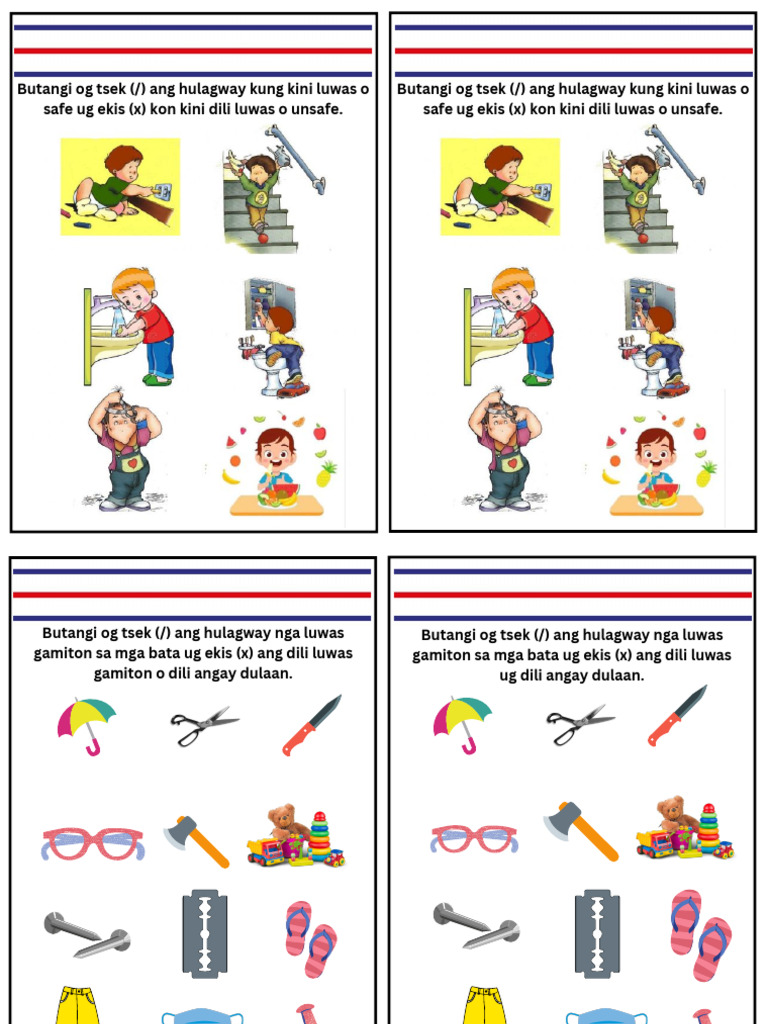 Butangi og tsek (/) ang hulagway kung kini luwas o safe ug ekis (x) kon kini dili luwas o unsafe.

Butangi og tsek (/) ang hulagway kung kini luwas o safe ug ekis (x) kon kini dili luwas o unsafe.

Butangi og tsek (/) ang hulagway nga luwas gamiton sa mga bata ug ekis (x) ang dili luwas gamiton o dili angay dulaan.

Butangi og tsek (/) ang hulagway nga luwas gamiton sa mga bata ug ekis (x) ang dili luwas ug dili angay dulaan.