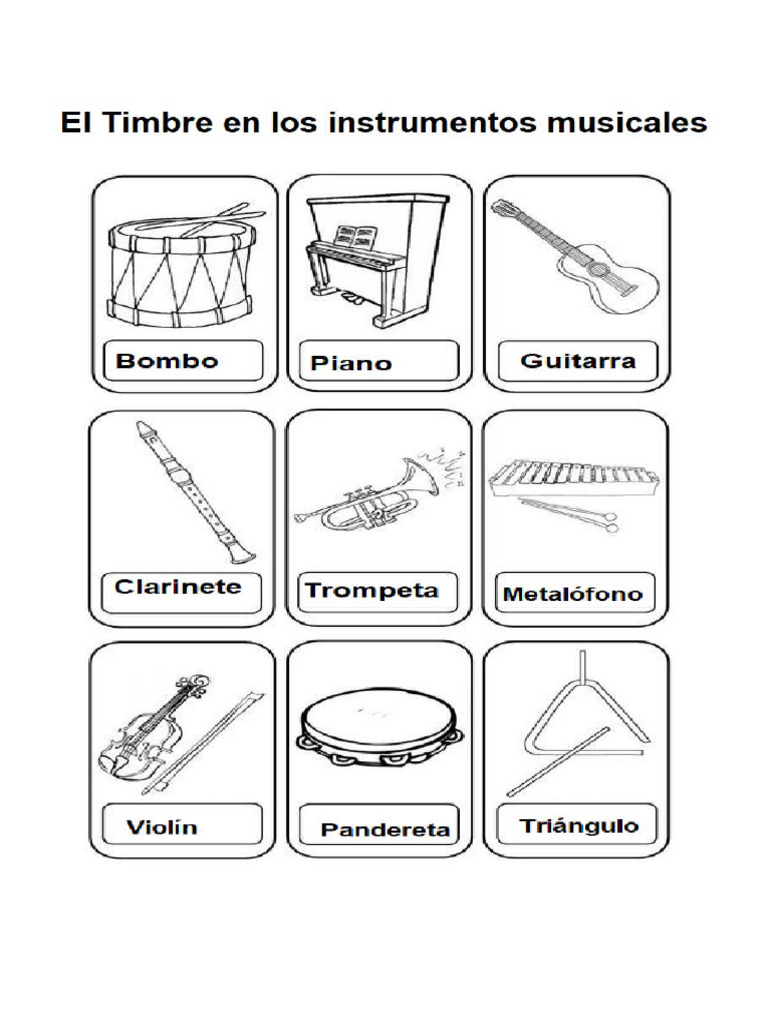 El Timbre en los instrumentos musicales

Bombo

Piano

Guitarra

Clarinete

Trompeta

Metalófono

Violín

Pandereta

Triángulo