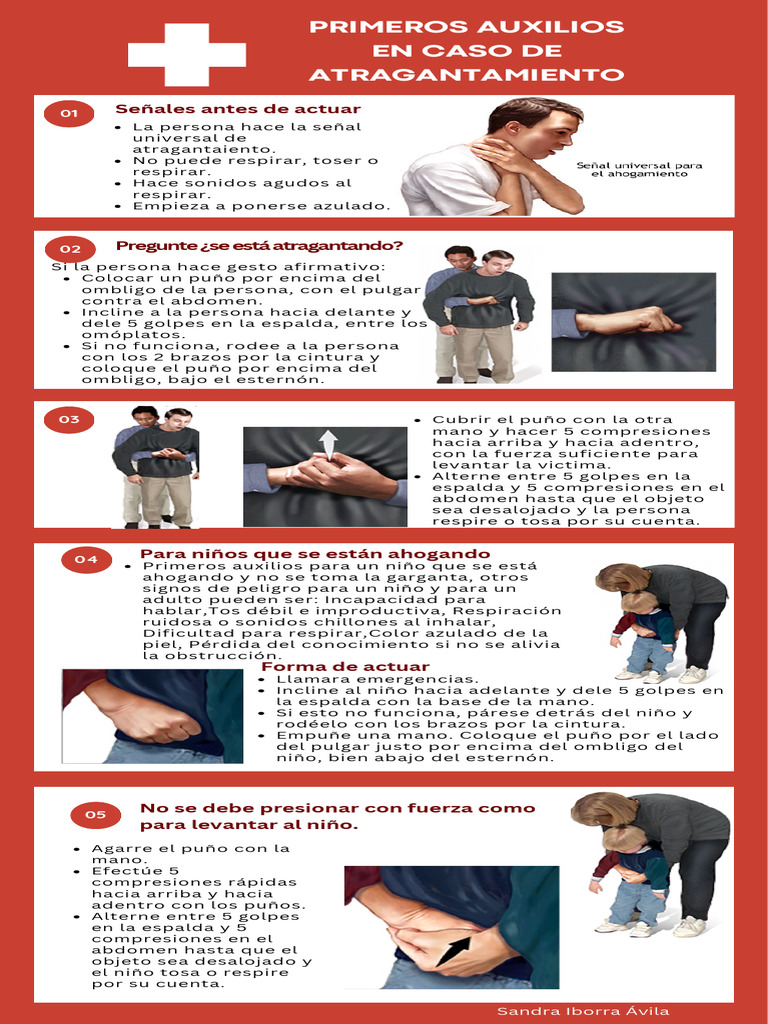 PRIMEROS AUXILIOS EN CASO DE ATRAGANTAMIENTO

01

Señales antes de actuar

- La persona hace la señal universal de atragantaiento.
- No puede respirar, toser o respirar.
- Hace sonidos agudos al respirar.
- Empieza a ponerse azulado.

Señal universal para el ahogamiento

02

Pregunte ¿se está atragantando?

Si la persona hace gesto afirmativo:
- Colocar un puño por encima del ombligo de la persona, con el pulgar contra el abdomen.
- Incline a la persona hacia delante y dele 5 golpes en la espalda, entre los omóplatos.
- Si no funciona, rodee a la persona con los 2 brazos por la cintura y coloque el puño por encima del ombligo, bajo el esternón.

03

- Cubrir el puño con la otra mano y hacer 5 compresiones hacia arriba y hacia adentro, con la fuerza suficiente para levantar la victima.
- Alterne entre 5 golpes en la espalda y 5 compresiones en el abdomen hasta que el objeto sea desalojado y la persona respire o tosa por su cuenta.

04

Para niños que se están ahogando

- Primeros auxilios para un niño que se está ahogando y no se toma la garganta, otros signos de peligro para un niño y para un adulto pueden ser: Incapacidad para hablar,Tos débil e improductiva, Respiración ruidosa o sonidos chillones al inhalar, Dificultad para respirar,Color azulado de la piel, Pérdida del conocimiento si no se alivia la obstrucción.

Forma de actuar
- Llamara emergencias.
- Incline al niño hacia adelante y dele 5 golpes en la espalda con la base de la mano.
- Si esto no funciona, párese detrás del niño y rodéelo con los brazos por la cintura.
- Empuñe una mano. Coloque el puño por el lado del pulgar justo por encima del ombligo del niño, bien abajo del esternón.

05

No se debe presionar con fuerza como para levantar al niño.

- Agarre el puño con la mano.
- Efectúe 5 compresiones rápidas hacia arriba y hacia adentro con los puños.
- Alterne entre 5 golpes en la espalda y 5 compresiones en el abdomen hasta que el objeto sea desalojado y el niño tosa o respire por su cuenta.

Sandra Iborra Ávila