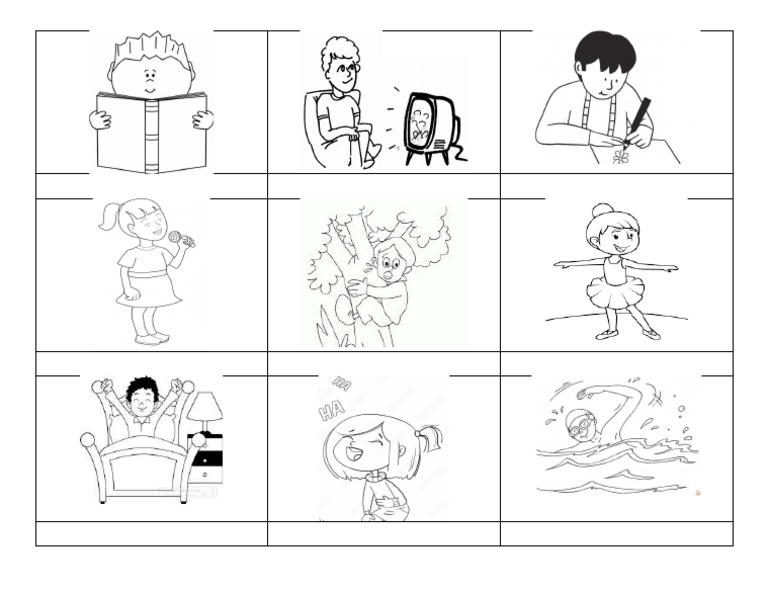 HA
HA