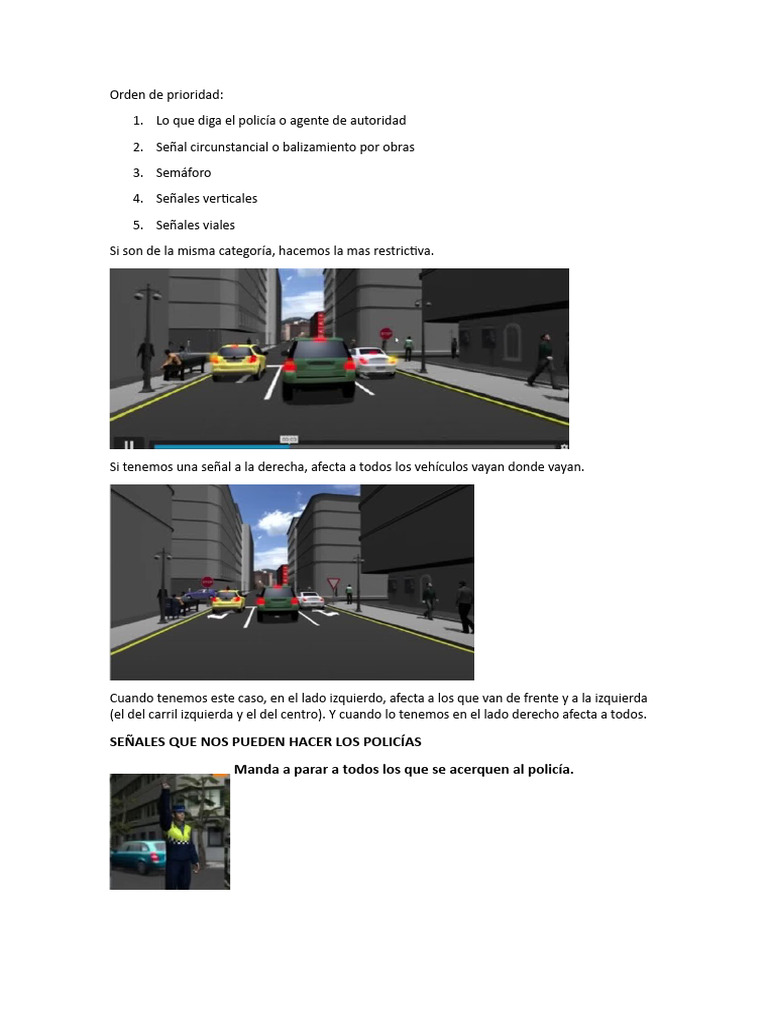 Orden de prioridad:

1. Lo que diga el policía o agente de autoridad
2. Señal circunstancial o balizamiento por obras
3. Semáforo
4. Señales verticales
5. Señales viales

Si son de la misma categoría, hacemos la mas restrictiva.

Si tenemos una señal a la derecha, afecta a todos los vehículos vayan donde vayan.

Cuando tenemos este caso, en el lado izquierdo, afecta a los que van de frente y a la izquierda (el del carril izquierda y el del centro). Y cuando lo tenemos en el lado derecho afecta a todos.

SEÑALES QUE NOS PUEDEN HACER LOS POLICÍAS

Manda a parar a todos los que se acerquen al policía.