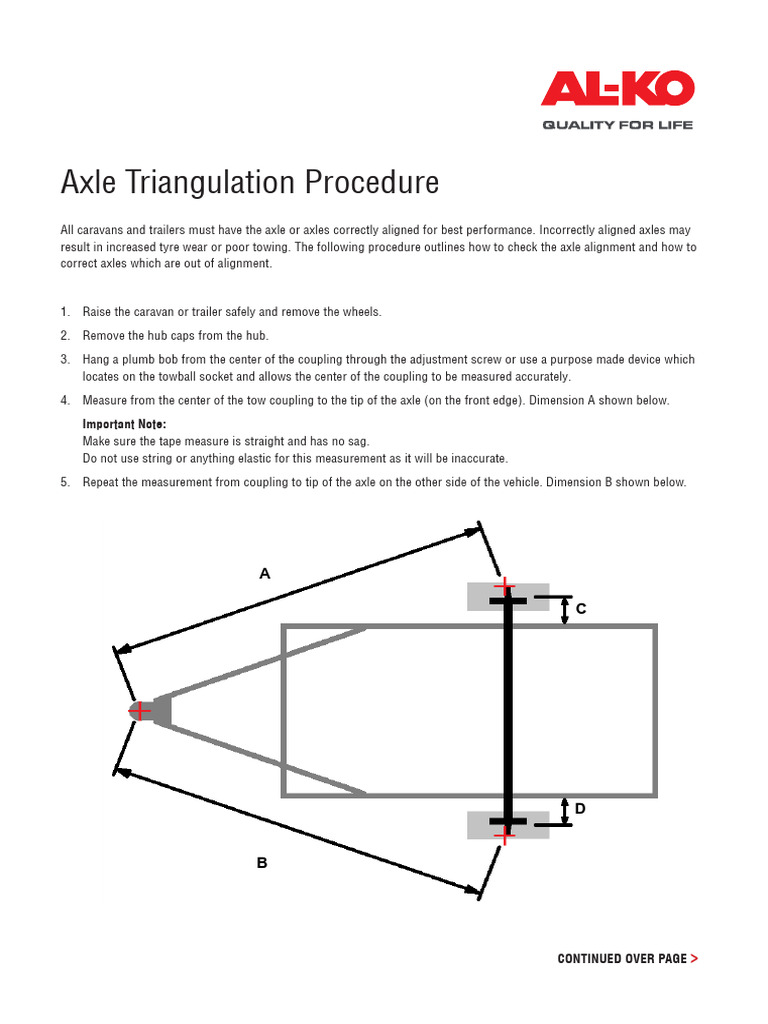 AL-KO
QUALITY FOR LIFE

Axle Triangulation Procedure

All caravans and trailers must have the axle or axles correctly aligned for best performance. Incorrectly aligned axles may result in increased tyre wear or poor towing. The following procedure outlines how to check the axle alignment and how to correct axles which are out of alignment.

1. Raise the caravan or trailer safely and remove the wheels.
2. Remove the hub caps from the hub.
3. Hang a plumb bob from the center of the coupling through the adjustment screw or use a purpose made device which locates on the towball socket and allows the center of the coupling to be measured accurately.
4. Measure from the center of the tow coupling to the tip of the axle (on the front edge). Dimension A shown below.

Important Note:
Make sure the tape measure is straight and has no sag.
Do not use string or anything elastic for this measurement as it will be inaccurate.

5. Repeat the measurement from coupling to tip of the axle on the other side of the vehicle. Dimension B shown below.

A
C
D
B

CONTINUED OVER PAGE >