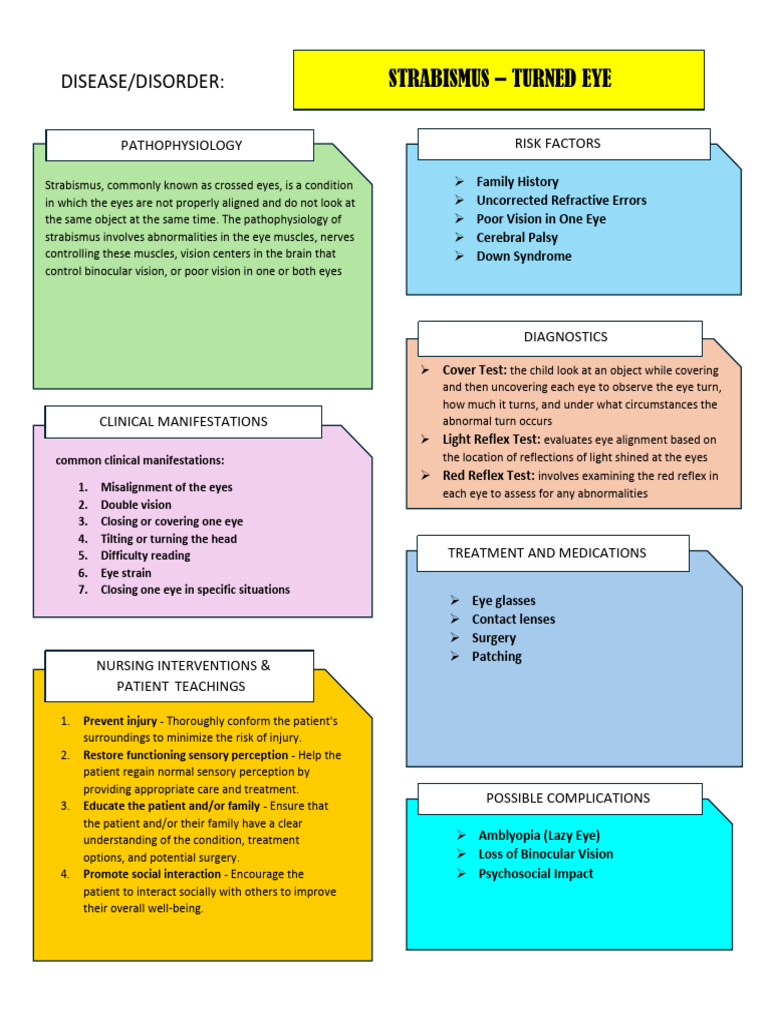 DISEASE/DISORDER:

STRABISMUS – TURNED EYE

PATHOPHYSIOLOGY

Strabismus, commonly known as crossed eyes, is a condition in which the eyes are not properly aligned and do not look at the same object at the same time. The pathophysiology of strabismus involves abnormalities in the eye muscles, nerves controlling these muscles, vision centers in the brain that control binocular vision, or poor vision in one or both eyes

CLINICAL MANIFESTATIONS

common clinical manifestations:

1. Misalignment of the eyes
2. Double vision
3. Closing or covering one eye
4. Tilting or turning the head
5. Difficulty reading
6. Eye strain
7. Closing one eye in specific situations

NURSING INTERVENTIONS & PATIENT TEACHINGS

1. Prevent injury - Thoroughly conform the patient's surroundings to minimize the risk of injury.
2. Restore functioning sensory perception - Help the patient regain normal sensory perception by providing appropriate care and treatment.
3. Educate the patient and/or family - Ensure that the patient and/or their family have a clear understanding of the condition, treatment options, and potential surgery.
4. Promote social interaction - Encourage the patient to interact socially with others to improve their overall well-being.

RISK FACTORS

➢ Family History
➢ Uncorrected Refractive Errors
➢ Poor Vision in One Eye
➢ Cerebral Palsy
➢ Down Syndrome

DIAGNOSTICS

➢ Cover Test: the child look at an object while covering and then uncovering each eye to observe the eye turn, how much it turns, and under what circumstances the abnormal turn occurs
➢ Light Reflex Test: evaluates eye alignment based on the location of reflections of light shined at the eyes
➢ Red Reflex Test: involves examining the red reflex in each eye to assess for any abnormalities

TREATMENT AND MEDICATIONS

➢ Eye glasses
➢ Contact lenses
➢ Surgery
➢ Patching

POSSIBLE COMPLICATIONS

➢ Amblyopia (Lazy Eye)
➢ Loss of Binocular Vision
➢ Psychosocial Impact