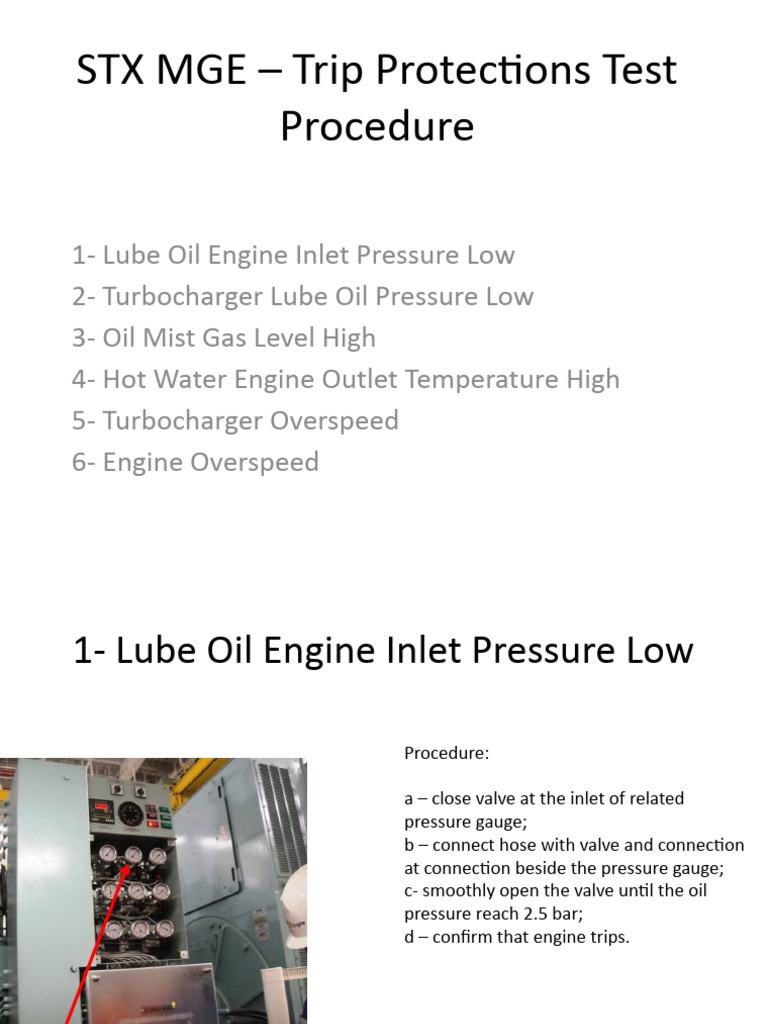 STX MGE – Trip Protections Test Procedure

1- Lube Oil Engine Inlet Pressure Low
2- Turbocharger Lube Oil Pressure Low
3- Oil Mist Gas Level High
4- Hot Water Engine Outlet Temperature High
5- Turbocharger Overspeed
6- Engine Overspeed

1- Lube Oil Engine Inlet Pressure Low

Procedure:

a – close valve at the inlet of related pressure gauge;
b – connect hose with valve and connection at connection beside the pressure gauge;
c- smoothly open the valve until the oil pressure reach 2.5 bar;
d – confirm that engine trips.