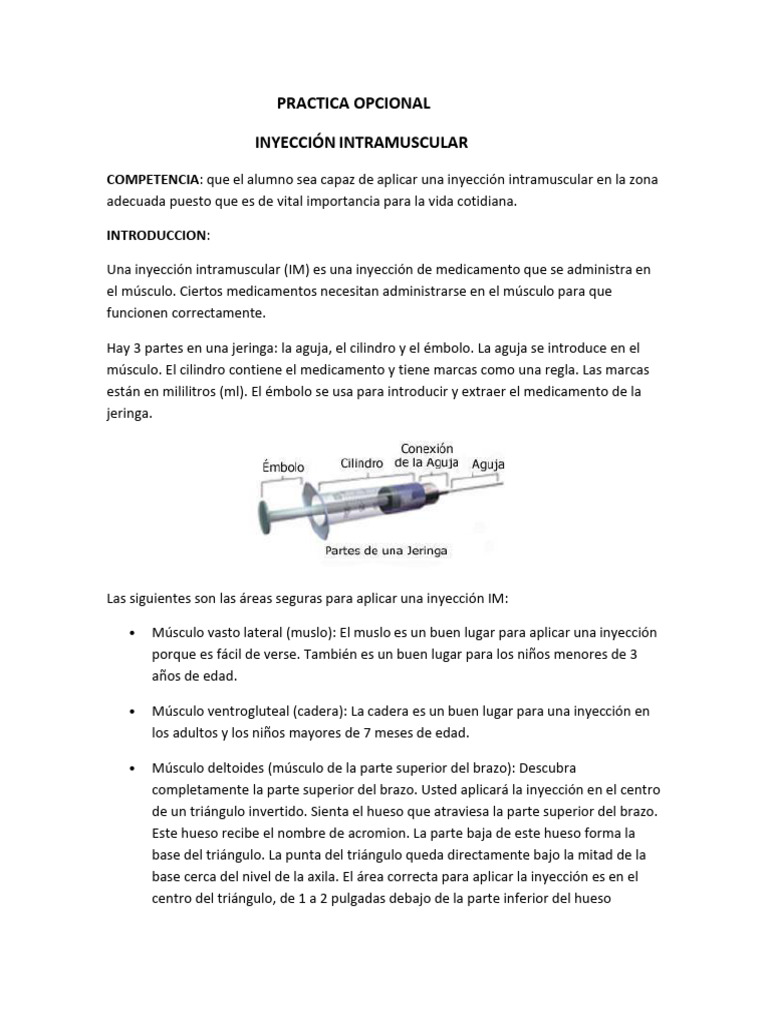 PRACTICA OPCIONAL

INYECCIÓN INTRAMUSCULAR

COMPETENCIA: que el alumno sea capaz de aplicar una inyección intramuscular en la zona adecuada puesto que es de vital importancia para la vida cotidiana.

INTRODUCCION:

Una inyección intramuscular (IM) es una inyección de medicamento que se administra en el músculo. Ciertos medicamentos necesitan administrarse en el músculo para que funcionen correctamente.

Hay 3 partes en una jeringa: la aguja, el cilindro y el émbolo. La aguja se introduce en el músculo. El cilindro contiene el medicamento y tiene marcas como una regla. Las marcas están en mililitros (ml). El émbolo se usa para introducir y extraer el medicamento de la jeringa.

Émbolo
Cilindro
Conexión de la Aguja
Aguja
Partes de una Jeringa

Las siguientes son las áreas seguras para aplicar una inyección IM:

• Músculo vasto lateral (muslo): El muslo es un buen lugar para aplicar una inyección porque es fácil de verse. También es un buen lugar para los niños menores de 3 años de edad.

• Músculo ventrogluteal (cadera): La cadera es un buen lugar para una inyección en los adultos y los niños mayores de 7 meses de edad.

• Músculo deltoides (músculo de la parte superior del brazo): Descubra completamente la parte superior del brazo. Usted aplicará la inyección en el centro de un triángulo invertido. Sienta el hueso que atraviesa la parte superior del brazo. Este hueso recibe el nombre de acromion. La parte baja de este hueso forma la base del triángulo. La punta del triángulo queda directamente bajo la mitad de la base cerca del nivel de la axila. El área correcta para aplicar la inyección es en el centro del triángulo, de 1 a 2 pulgadas debajo de la parte inferior del hueso