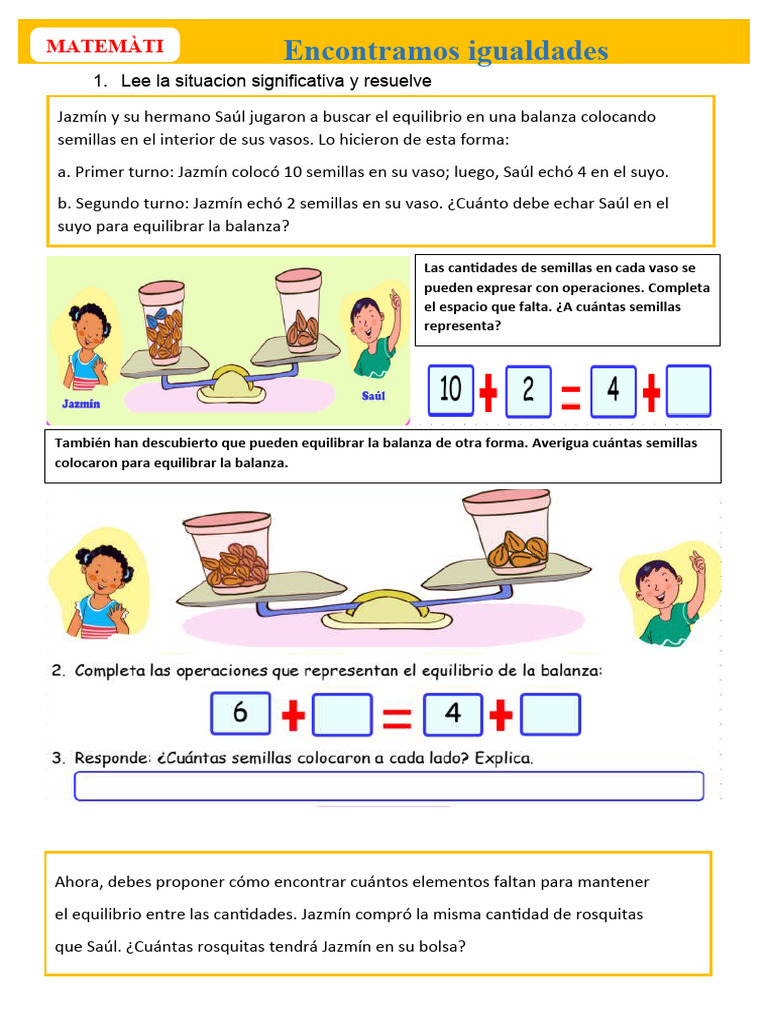 MATEMÀTI

Encontramos igualdades

1. Lee la situacion significativa y resuelve

Jazmín y su hermano Saúl jugaron a buscar el equilibrio en una balanza colocando semillas en el interior de sus vasos. Lo hicieron de esta forma:

a. Primer turno: Jazmín colocó 10 semillas en su vaso; luego, Saúl echó 4 en el suyo.

b. Segundo turno: Jazmín echó 2 semillas en su vaso. ¿Cuánto debe echar Saúl en el suyo para equilibrar la balanza?

Jazmín

Saúl

Las cantidades de semillas en cada vaso se pueden expresar con operaciones. Completa el espacio que falta. ¿A cuántas semillas representa?

10 + 2 = 4 +

También han descubierto que pueden equilibrar la balanza de otra forma. Averigua cuántas semillas colocaron para equilibrar la balanza.

2. Completa las operaciones que representan el equilibrio de la balanza:

6 + = 4 +

3. Responde: ¿Cuántas semillas colocaron a cada lado? Explica.

Ahora, debes proponer cómo encontrar cuántos elementos faltan para mantener el equilibrio entre las cantidades. Jazmín compró la misma cantidad de rosquitas que Saúl. ¿Cuántas rosquitas tendrá Jazmín en su bolsa?