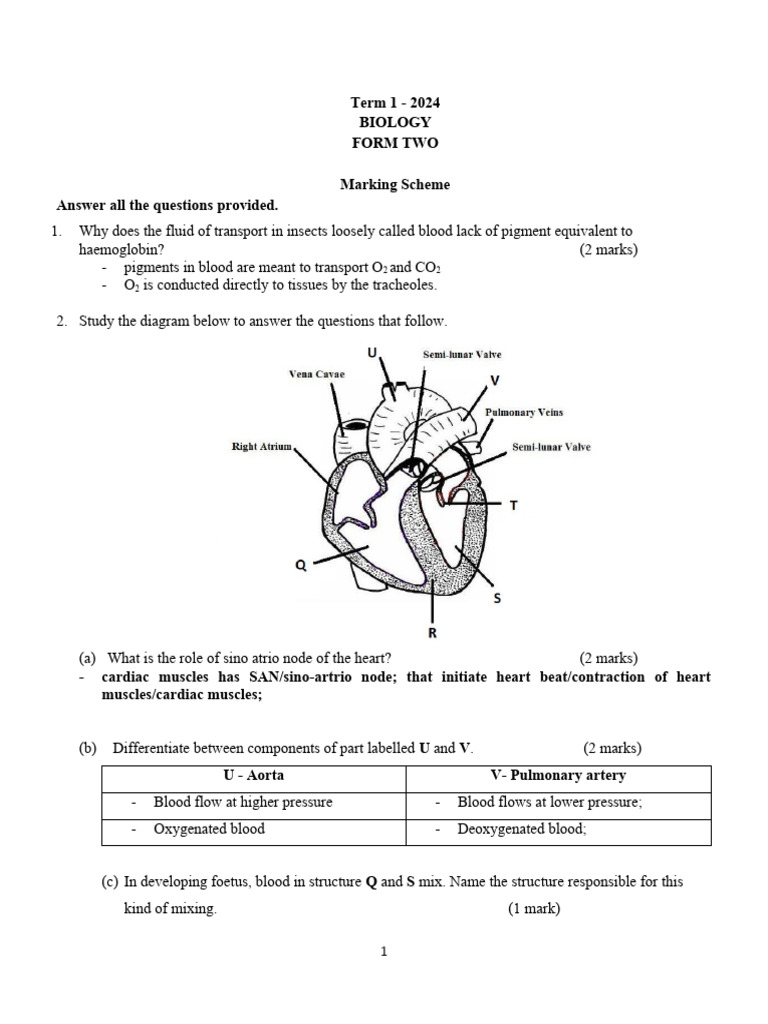 Term 1 - 2024
BIOLOGY
FORM TWO

Marking Scheme

Answer all the questions provided.

1. Why does the fluid of transport in insects loosely called blood lack of pigment equivalent to haemoglobin? (2 marks)
- pigments in blood are meant to transport $O_2$ and $CO_2$
- $O_2$ is conducted directly to tissues by the tracheoles.

2. Study the diagram below to answer the questions that follow.

U
Semi-lunar Valve
Vena Cavae
V
Pulmonary Veins
Right Atrium
Semi-lunar Valve
T
Q
S
R

(a) What is the role of sino atrio node of the heart? (2 marks)
- cardiac muscles has SAN/sino-artrio node; that initiate heart beat/contraction of heart muscles/cardiac muscles;

(b) Differentiate between components of part labelled U and V. (2 marks)

| U - Aorta | V- Pulmonary artery |
|---|---|
| - Blood flow at higher pressure | - Blood flows at lower pressure; |
| - Oxygenated blood | - Deoxygenated blood; |

(c) In developing foetus, blood in structure Q and S mix. Name the structure responsible for this kind of mixing. (1 mark)

1