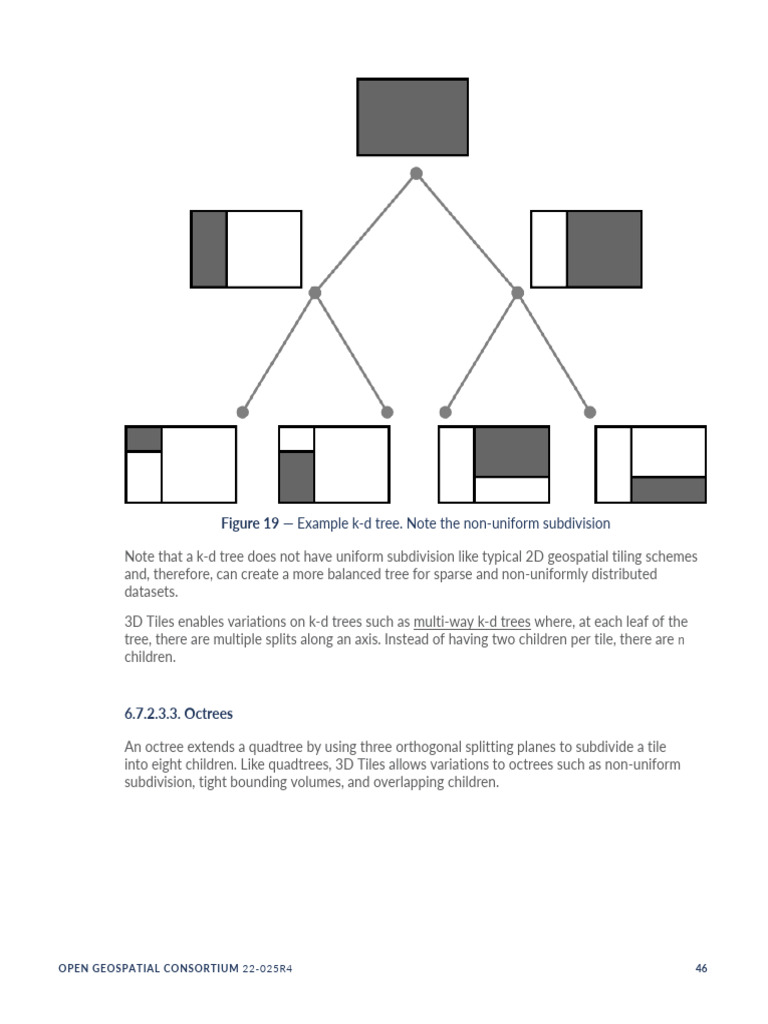 Figure 19 — Example k-d tree. Note the non-uniform subdivision

Note that a k-d tree does not have uniform subdivision like typical 2D geospatial tiling schemes and, therefore, can create a more balanced tree for sparse and non-uniformly distributed datasets.

3D Tiles enables variations on k-d trees such as multi-way k-d trees where, at each leaf of the tree, there are multiple splits along an axis. Instead of having two children per tile, there are n children.

6.7.2.3.3. Octrees

An octree extends a quadtree by using three orthogonal splitting planes to subdivide a tile into eight children. Like quadtrees, 3D Tiles allows variations to octrees such as non-uniform subdivision, tight bounding volumes, and overlapping children.

OPEN GEOSPATIAL CONSORTIUM 22-025R4

46