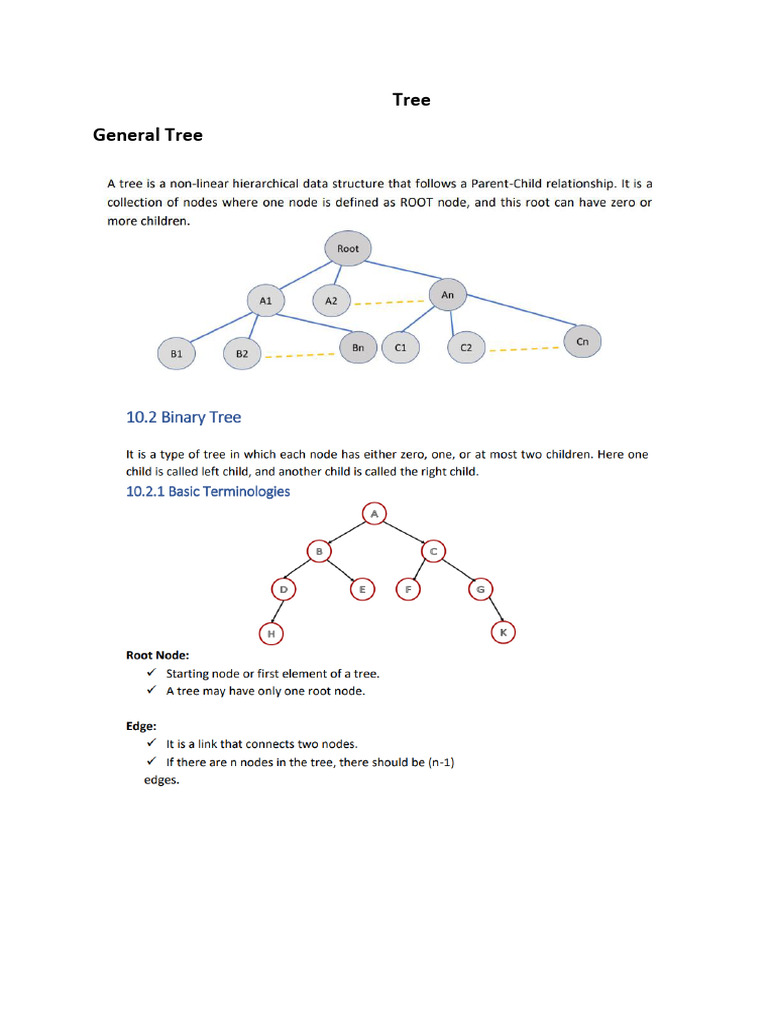 Tree

General Tree

A tree is a non-linear hierarchical data structure that follows a Parent-Child relationship. It is a collection of nodes where one node is defined as ROOT node, and this root can have zero or more children.

Root

A1

A2

An

B1

B2

Bn

C1

C2

Cn

10.2 Binary Tree

It is a type of tree in which each node has either zero, one, or at most two children. Here one child is called left child, and another child is called the right child.

10.2.1 Basic Terminologies

A

B

C

D

E

F

G

H

K

Root Node:

✓ Starting node or first element of a tree.

✓ A tree may have only one root node.

Edge:

✓ It is a link that connects two nodes.

✓ If there are n nodes in the tree, there should be (n-1) edges.