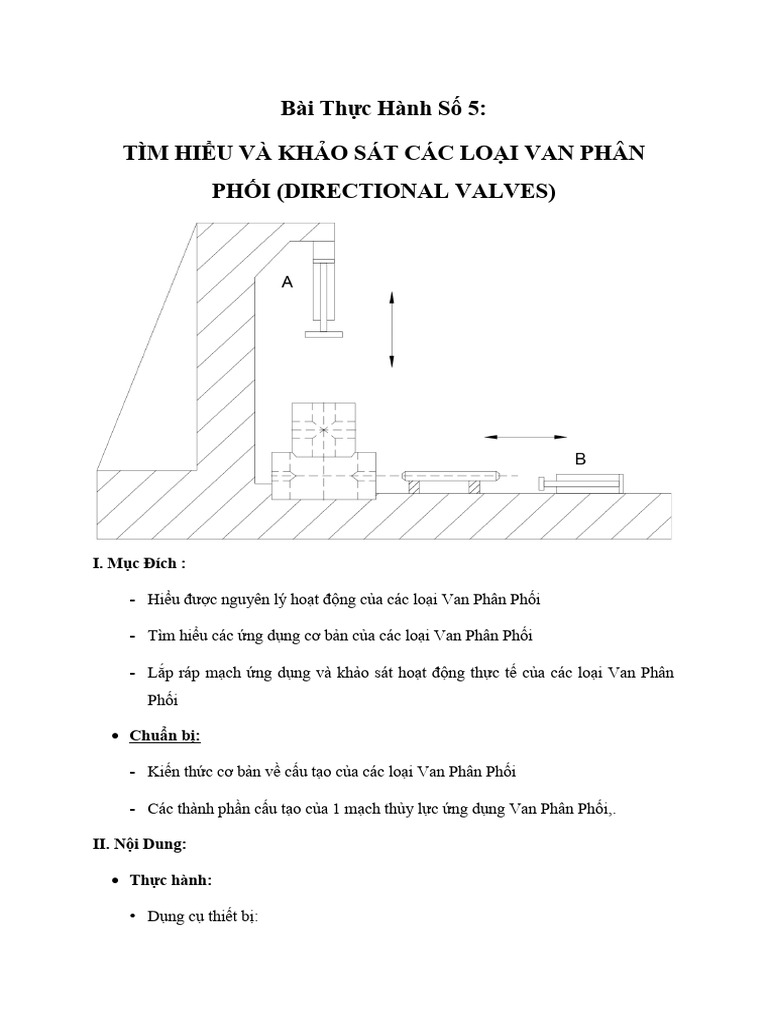 Bài Thực Hành Số 5:

TÌM HIỂU VÀ KHẢO SÁT CÁC LOẠI VAN PHÂN PHỐI (DIRECTIONAL VALVES)

A

B

I. Mục Đích :

- Hiểu được nguyên lý hoạt động của các loại Van Phân Phối

- Tìm hiểu các ứng dụng cơ bản của các loại Van Phân Phối

- Lắp ráp mạch ứng dụng và khảo sát hoạt động thực tế của các loại Van Phân Phối

• Chuẩn bị:

- Kiến thức cơ bản về cấu tạo của các loại Van Phân Phối

- Các thành phần cấu tạo của 1 mạch thủy lực ứng dụng Van Phân Phối,.

II. Nội Dung:

• Thực hành:

• Dụng cụ thiết bị: