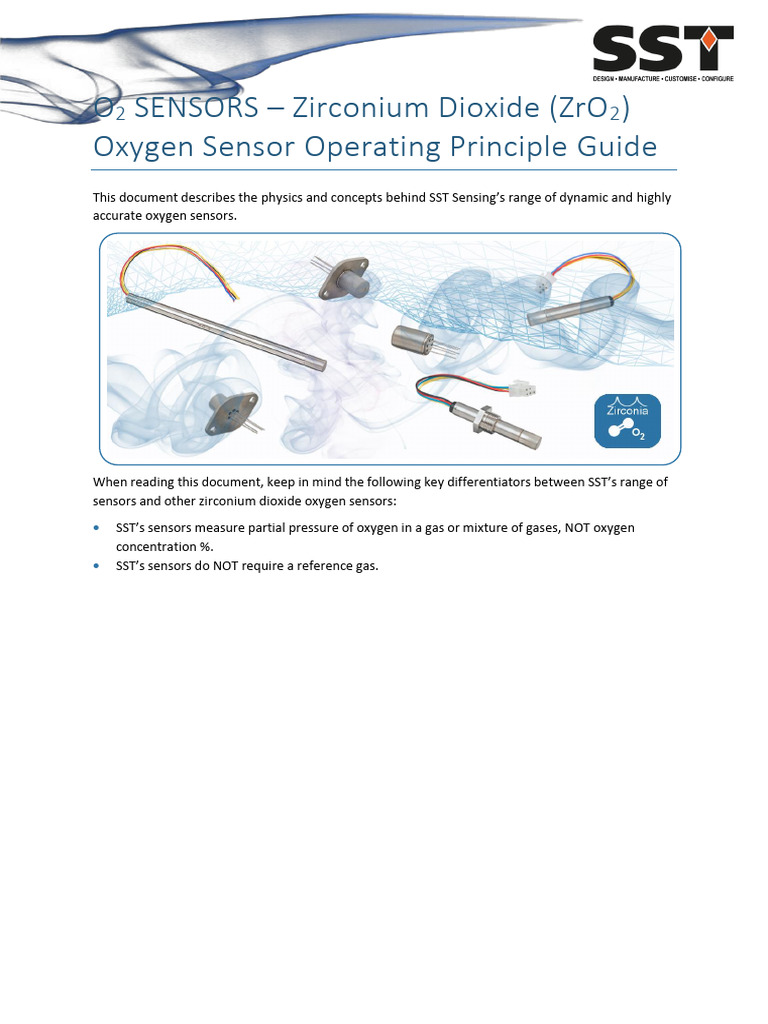 SST
DESIGN • MANUFACTURE • CUSTOMISE • CONFIGURE

$O_2$ SENSORS – Zirconium Dioxide ($ZrO_2$) Oxygen Sensor Operating Principle Guide

This document describes the physics and concepts behind SST Sensing's range of dynamic and highly accurate oxygen sensors.

Zirconia
$O_2$

When reading this document, keep in mind the following key differentiators between SST's range of sensors and other zirconium dioxide oxygen sensors:

• SST's sensors measure partial pressure of oxygen in a gas or mixture of gases, NOT oxygen concentration %.
• SST's sensors do NOT require a reference gas.