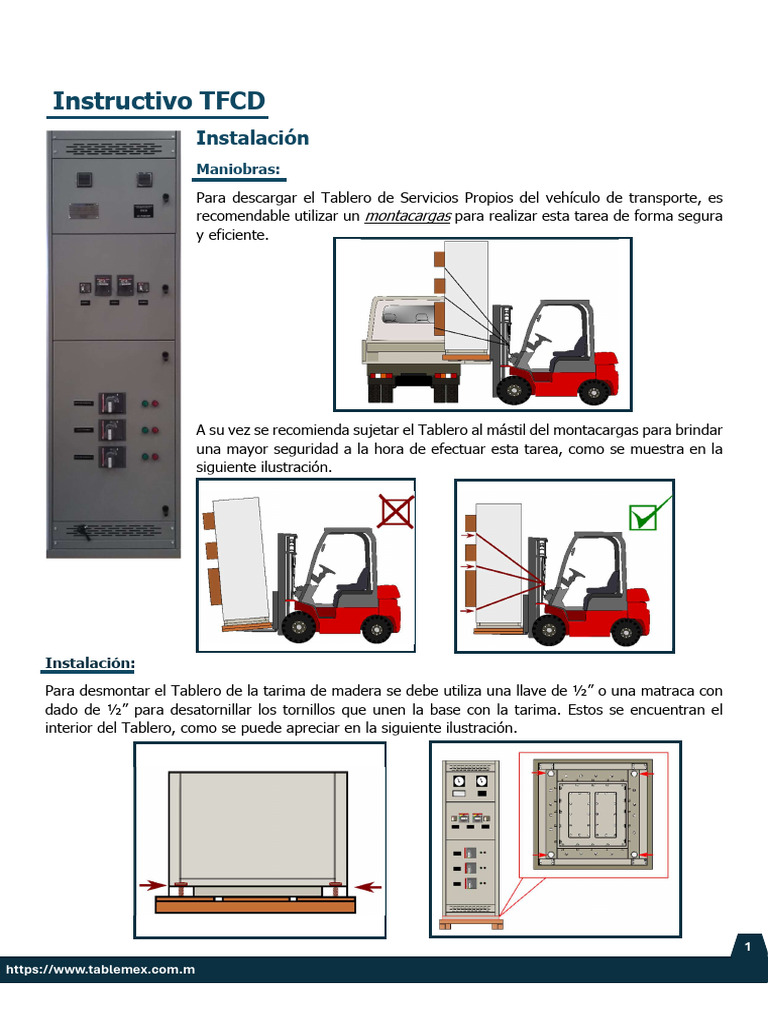 Instructivo TFCD

Instalación

Maniobras:

Para descargar el Tablero de Servicios Propios del vehículo de transporte, es recomendable utilizar un montacargas para realizar esta tarea de forma segura y eficiente.

A su vez se recomienda sujetar el Tablero al mástil del montacargas para brindar una mayor seguridad a la hora de efectuar esta tarea, como se muestra en la siguiente ilustración.

Instalación:

Para desmontar el Tablero de la tarima de madera se debe utiliza una llave de ½" o una matraca con dado de ½" para desatornillar los tornillos que unen la base con la tarima. Estos se encuentran el interior del Tablero, como se puede apreciar en la siguiente ilustración.

1

https://www.tablemex.com.m