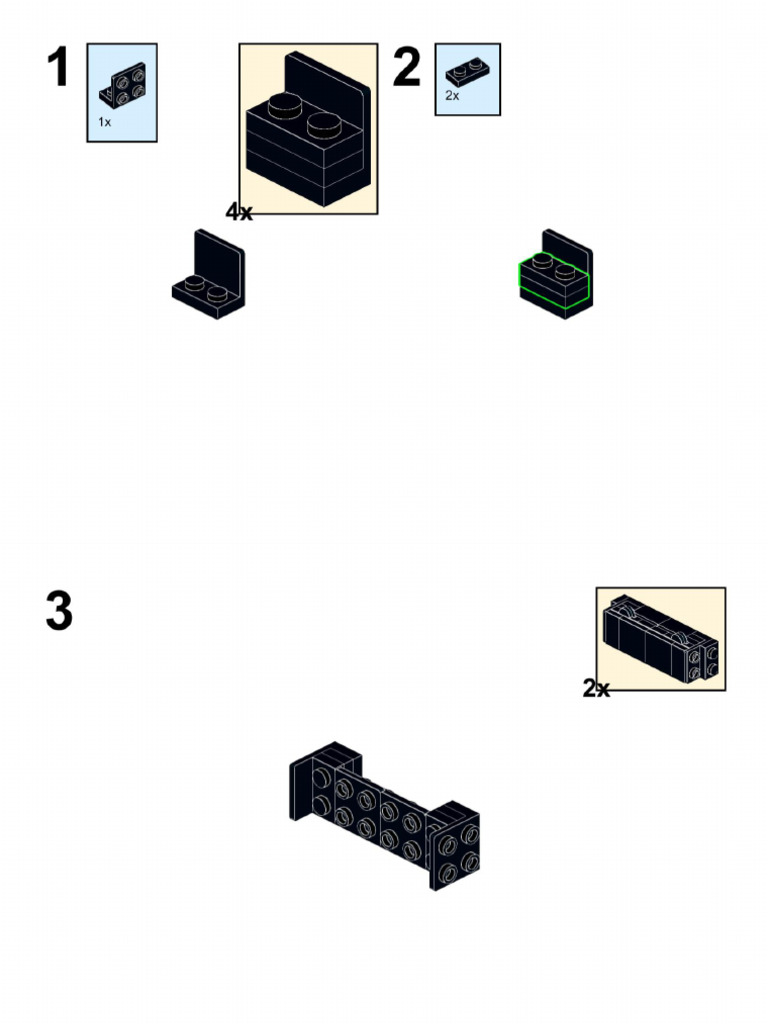 1

1x

4x

2

2x

3

2x