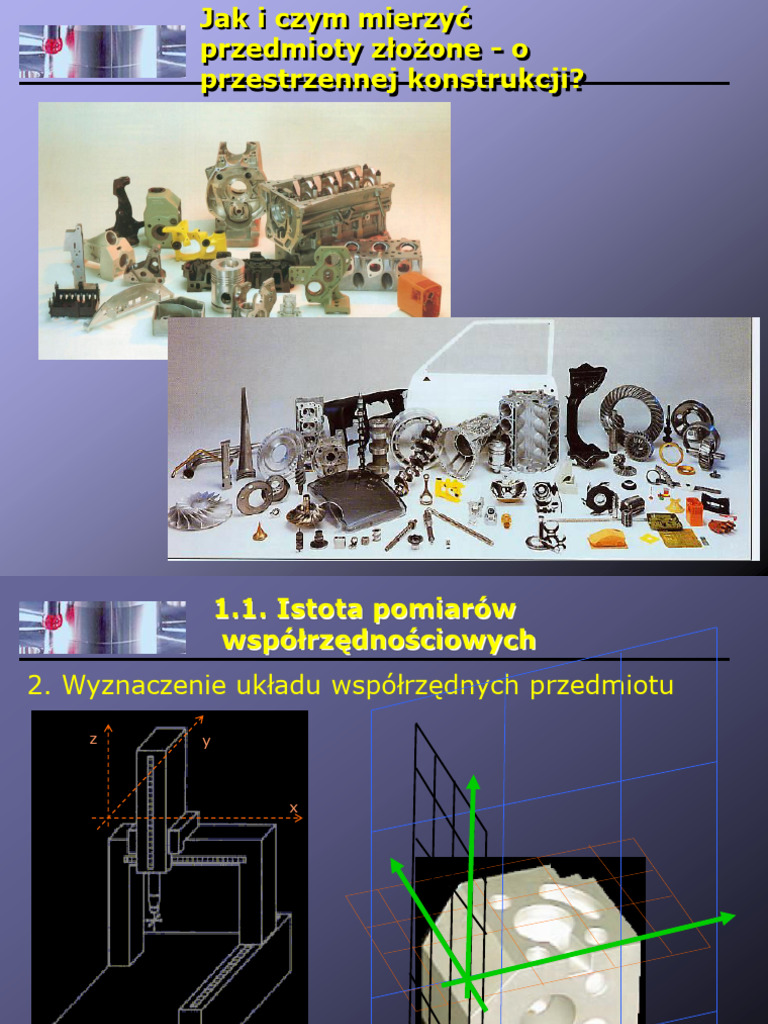 Jak i czym mierzyć przedmioty złożone - o przestrzennej konstrukcji?

1.1. Istota pomiarów współrzędnościowych

2. Wyznaczenie układu współrzędnych przedmiotu

z

y

x