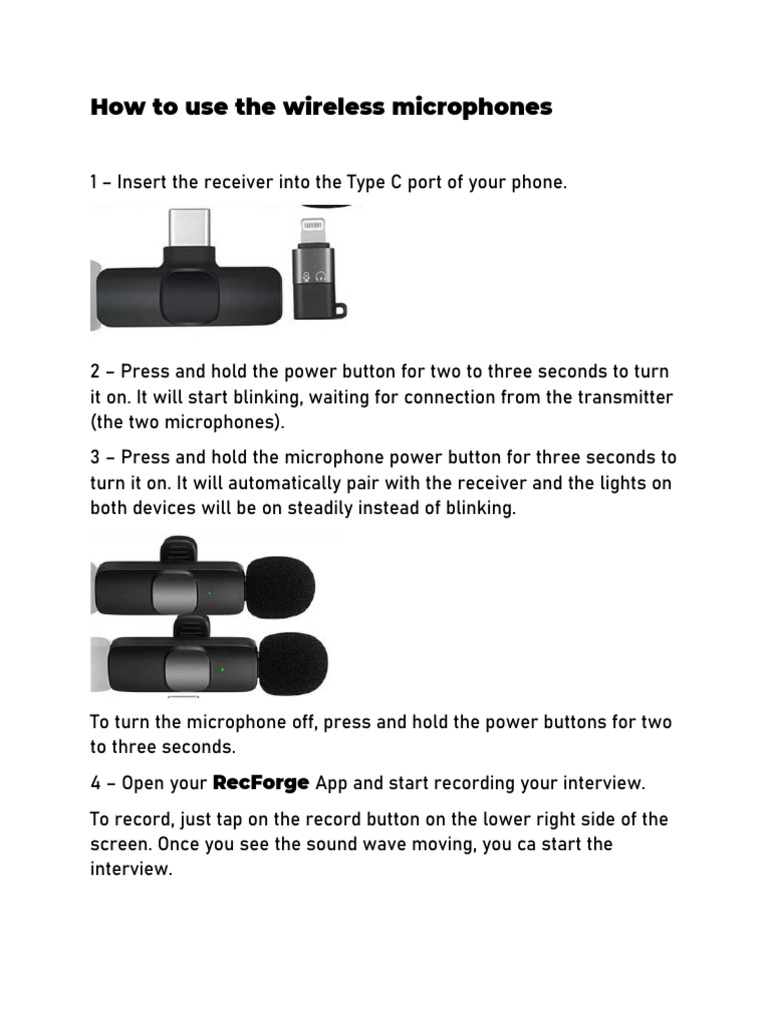 How to use the wireless microphones

1 – Insert the receiver into the Type C port of your phone.

2 – Press and hold the power button for two to three seconds to turn it on. It will start blinking, waiting for connection from the transmitter (the two microphones).

3 – Press and hold the microphone power button for three seconds to turn it on. It will automatically pair with the receiver and the lights on both devices will be on steadily instead of blinking.

To turn the microphone off, press and hold the power buttons for two to three seconds.

4 – Open your RecForge App and start recording your interview.

To record, just tap on the record button on the lower right side of the screen. Once you see the sound wave moving, you ca start the interview.