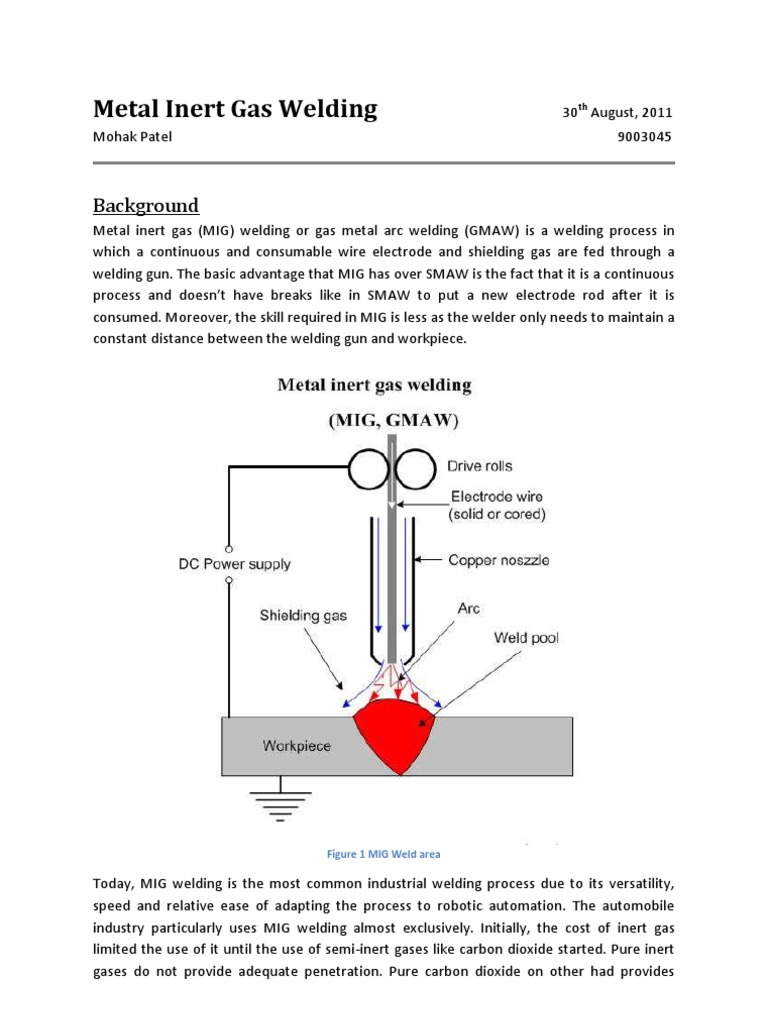 Metal Inert Gas Welding

30$^{th}$ August, 2011

Mohak Patel

9003045

Background

Metal inert gas (MIG) welding or gas metal arc welding (GMAW) is a welding process in which a continuous and consumable wire electrode and shielding gas are fed through a welding gun. The basic advantage that MIG has over SMAW is the fact that it is a continuous process and doesn't have breaks like in SMAW to put a new electrode rod after it is consumed. Moreover, the skill required in MIG is less as the welder only needs to maintain a constant distance between the welding gun and workpiece.

Metal inert gas welding

(MIG, GMAW)

Drive rolls

Electrode wire (solid or cored)

DC Power supply

Copper noszzle

Shielding gas

Arc

Weld pool

Workpiece

Figure 1 MIG Weld area

Today, MIG welding is the most common industrial welding process due to its versatility, speed and relative ease of adapting the process to robotic automation. The automobile industry particularly uses MIG welding almost exclusively. Initially, the cost of inert gas limited the use of it until the use of semi-inert gases like carbon dioxide started. Pure inert gases do not provide adequate penetration. Pure carbon dioxide on other had provides