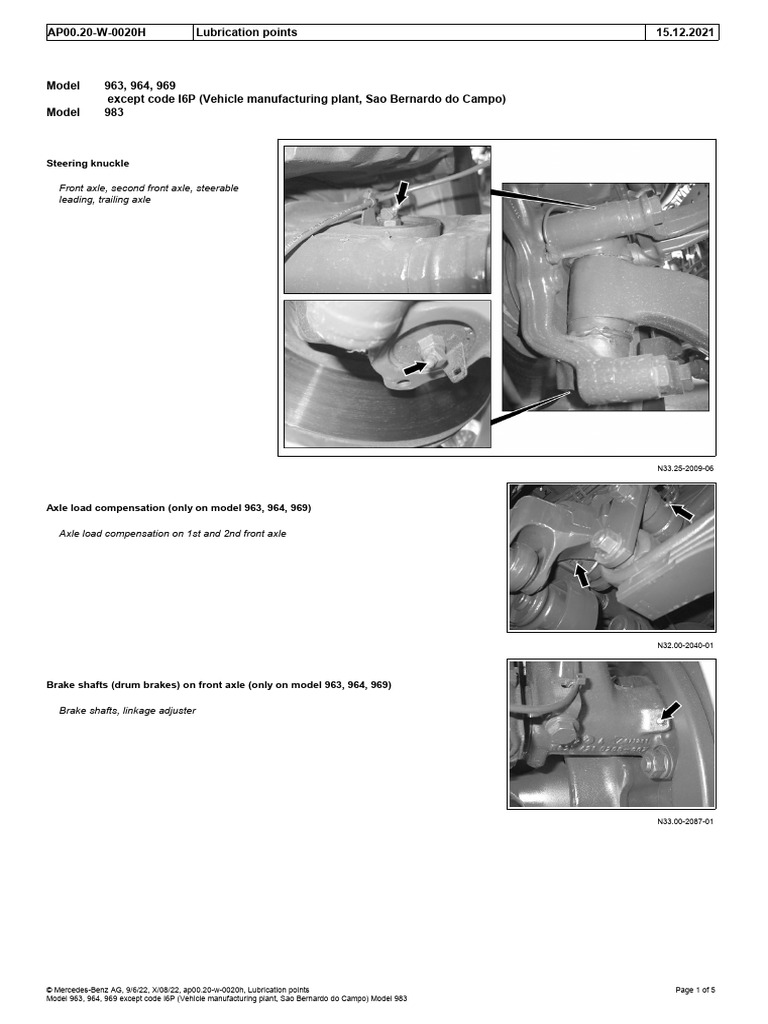 | AP00.20-W-0020H | Lubrication points | 15.12.2021 |
|---|---|---|

Model 963, 964, 969
except code I6P (Vehicle manufacturing plant, Sao Bernardo do Campo)
Model 983

Steering knuckle

Front axle, second front axle, steerable leading, trailing axle

N33.25-2009-06

Axle load compensation (only on model 963, 964, 969)

Axle load compensation on 1st and 2nd front axle

N32.00-2040-01

Brake shafts (drum brakes) on front axle (only on model 963, 964, 969)

Brake shafts, linkage adjuster

N33.00-2087-01

© Mercedes-Benz AG, 9/6/22, X/08/22, ap00.20-w-0020h, Lubrication points
Model 963, 964, 969 except code I6P (Vehicle manufacturing plant, Sao Bernardo do Campo) Model 983

Page 1 of 5