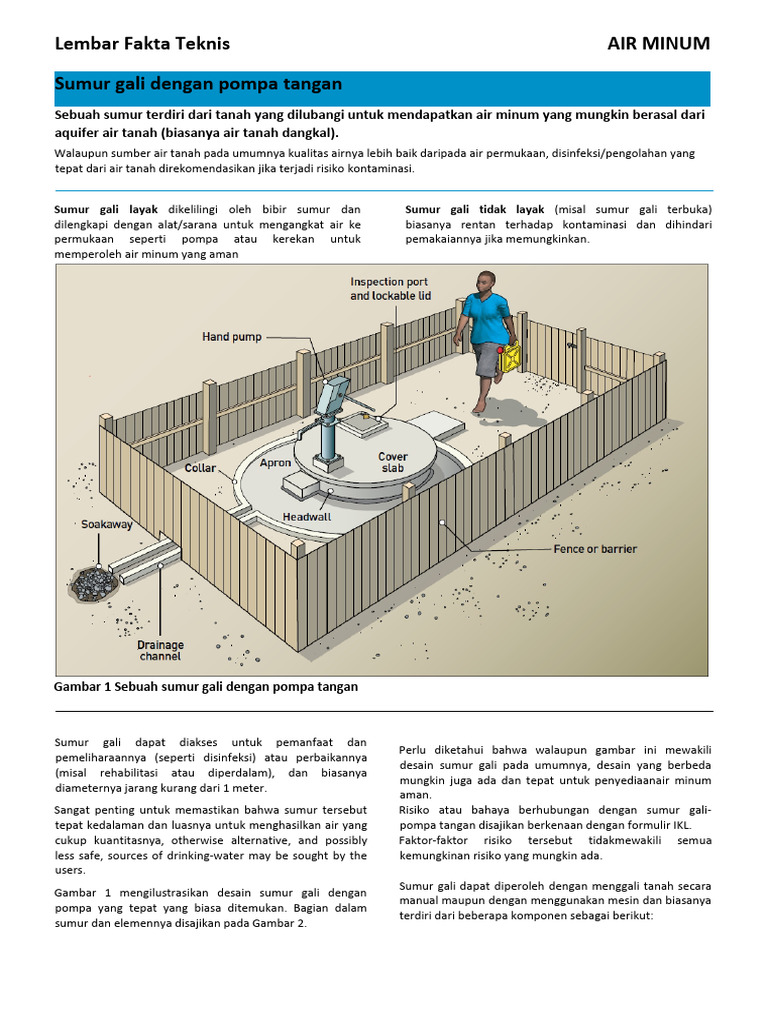 Lembar Fakta Teknis

AIR MINUM

Sumur gali dengan pompa tangan

Sebuah sumur terdiri dari tanah yang dilubangi untuk mendapatkan air minum yang mungkin berasal dari aquifer air tanah (biasanya air tanah dangkal).

Walaupun sumber air tanah pada umumnya kualitas airnya lebih baik daripada air permukaan, disinfeksi/pengolahan yang tepat dari air tanah direkomendasikan jika terjadi risiko kontaminasi.

Sumur gali layak dikelilingi oleh bibir sumur dan dilengkapi dengan alat/sarana untuk mengangkat air ke permukaan seperti pompa atau kerekan untuk memperoleh air minum yang aman

Sumur gali tidak layak (misal sumur gali terbuka) biasanya rentan terhadap kontaminasi dan dihindari pemakaiannya jika memungkinkan.

Inspection port and lockable lid

Hand pump

Collar

Apron

Cover slab

Headwall

Soakaway

Fence or barrier

Drainage channel

Gambar 1 Sebuah sumur gali dengan pompa tangan

Sumur gali dapat diakses untuk pemanfaat dan pemeliharaannya (seperti disinfeksi) atau perbaikannya (misal rehabilitasi atau diperdalam), dan biasanya diameternya jarang kurang dari 1 meter.

Sangat penting untuk memastikan bahwa sumur tersebut tepat kedalaman dan luasnya untuk menghasilkan air yang cukup kuantitasnya, otherwise alternative, and possibly less safe, sources of drinking-water may be sought by the users.

Gambar 1 mengilustrasikan desain sumur gali dengan pompa yang tepat yang biasa ditemukan. Bagian dalam sumur dan elemennya disajikan pada Gambar 2.

Perlu diketahui bahwa walaupun gambar ini mewakili desain sumur gali pada umumnya, desain yang berbeda mungkin juga ada dan tepat untuk penyediaanair minum aman.

Risiko atau bahaya berhubungan dengan sumur gali-pompa tangan disajikan berkenaan dengan formulir IKL. Faktor-faktor risiko tersebut tidakmewakili semua kemungkinan risiko yang mungkin ada.

Sumur gali dapat diperoleh dengan menggali tanah secara manual maupun dengan menggunakan mesin dan biasanya terdiri dari beberapa komponen sebagai berikut: