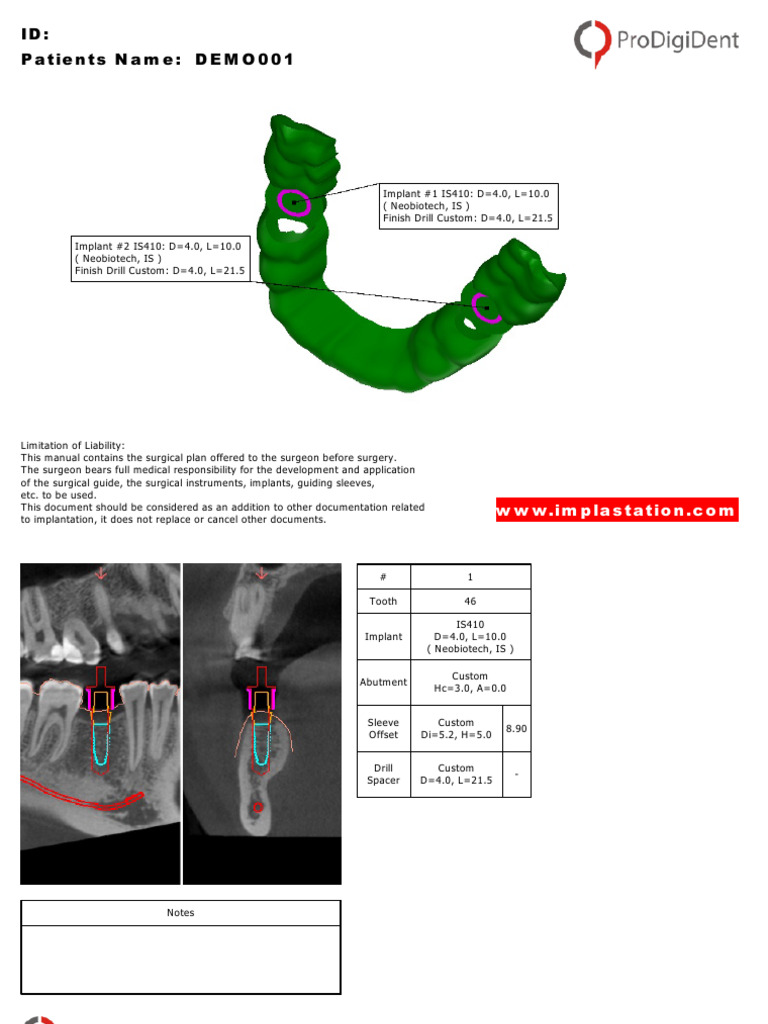 ID:
Patients Name: DEMO001

ProDigiDent

Implant #1 IS410: D=4.0, L=10.0
( Neobiotech, IS )
Finish Drill Custom: D=4.0, L=21.5

Implant #2 IS410: D=4.0, L=10.0
( Neobiotech, IS )
Finish Drill Custom: D=4.0, L=21.5

Limitation of Liability:
This manual contains the surgical plan offered to the surgeon before surgery.
The surgeon bears full medical responsibility for the development and application of the surgical guide, the surgical instruments, implants, guiding sleeves, etc. to be used.
This document should be considered as an addition to other documentation related to implantation, it does not replace or cancel other documents.

www.implastation.com

| # | 1 | |
|---|---|---|
| Tooth | 46 | |
| Implant | IS410 D=4.0, L=10.0 ( Neobiotech, IS ) | |
| Abutment | Custom Hc=3.0, A=0.0 | |
| Sleeve Offset | Custom Di=5.2, H=5.0 | 8.90 |
| Drill Spacer | Custom D=4.0, L=21.5 | - |

Notes