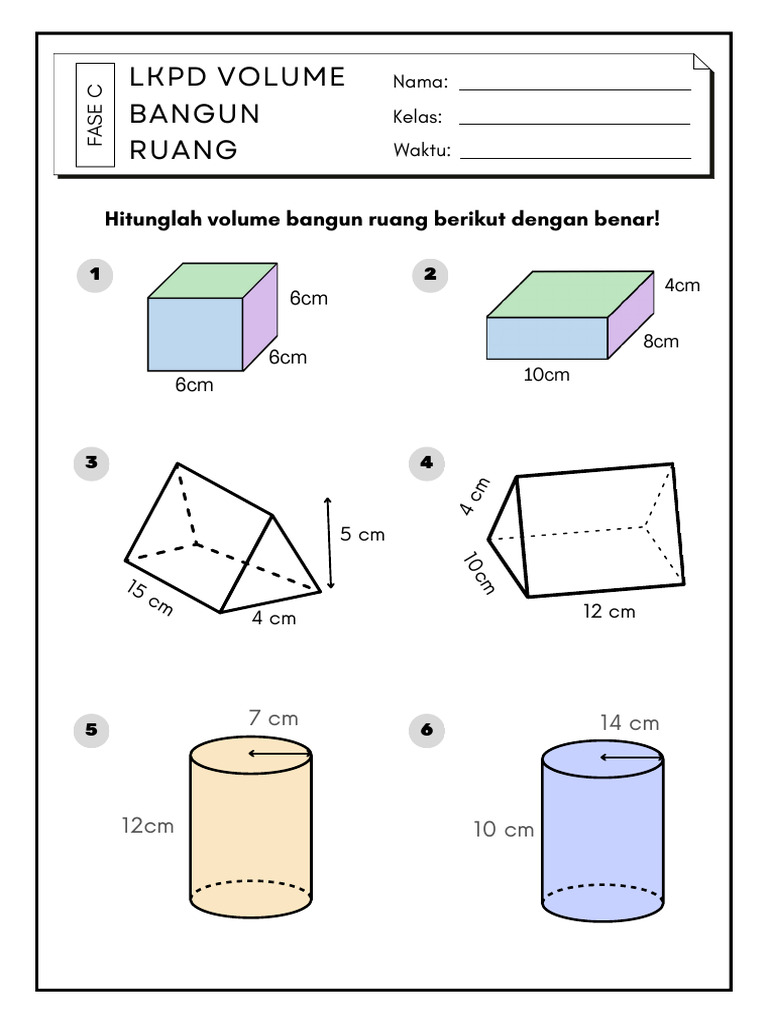 FASE C

LKPD VOLUME BANGUN RUANG

Nama:
Kelas:
Waktu:

Hitunglah volume bangun ruang berikut dengan benar!

1
6cm
6cm
6cm

2
4cm
8cm
10cm

3
5 cm
15 cm
4 cm

4
4 cm
10cm
12 cm

5
7 cm
12cm

6
14 cm
10 cm