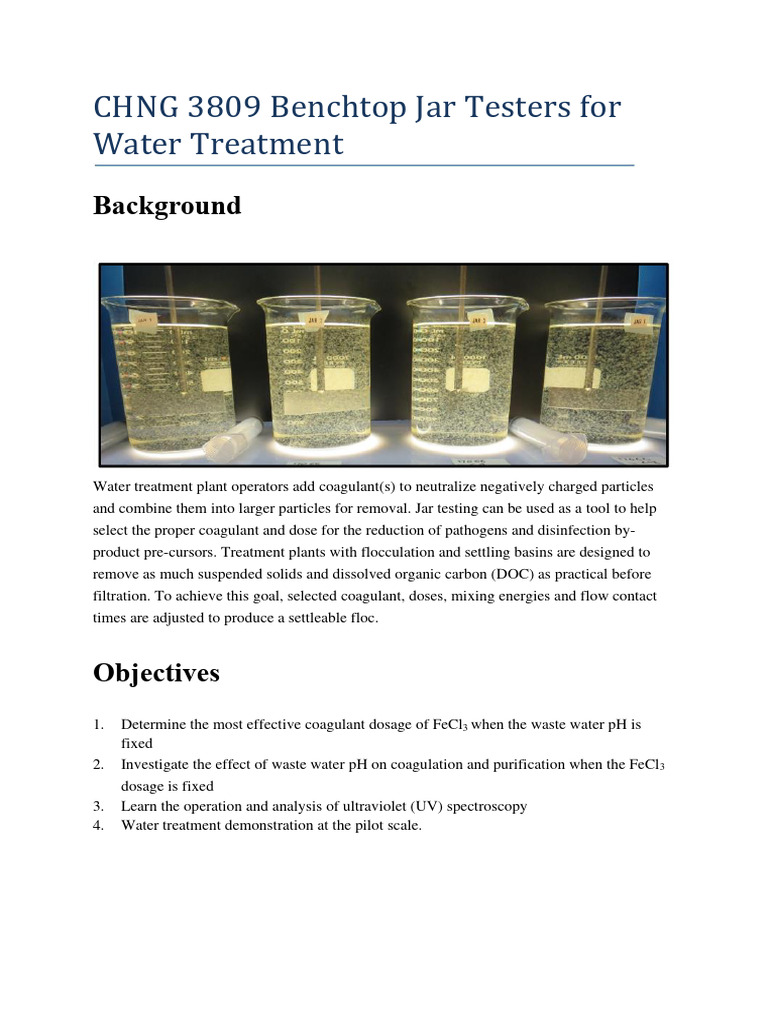 CHNG 3809 Benchtop Jar Testers for Water Treatment

Background

Water treatment plant operators add coagulant(s) to neutralize negatively charged particles and combine them into larger particles for removal. Jar testing can be used as a tool to help select the proper coagulant and dose for the reduction of pathogens and disinfection by-product pre-cursors. Treatment plants with flocculation and settling basins are designed to remove as much suspended solids and dissolved organic carbon (DOC) as practical before filtration. To achieve this goal, selected coagulant, doses, mixing energies and flow contact times are adjusted to produce a settleable floc.

Objectives

1. Determine the most effective coagulant dosage of $FeCl_3$ when the waste water pH is fixed
2. Investigate the effect of waste water pH on coagulation and purification when the $FeCl_3$ dosage is fixed
3. Learn the operation and analysis of ultraviolet (UV) spectroscopy
4. Water treatment demonstration at the pilot scale.