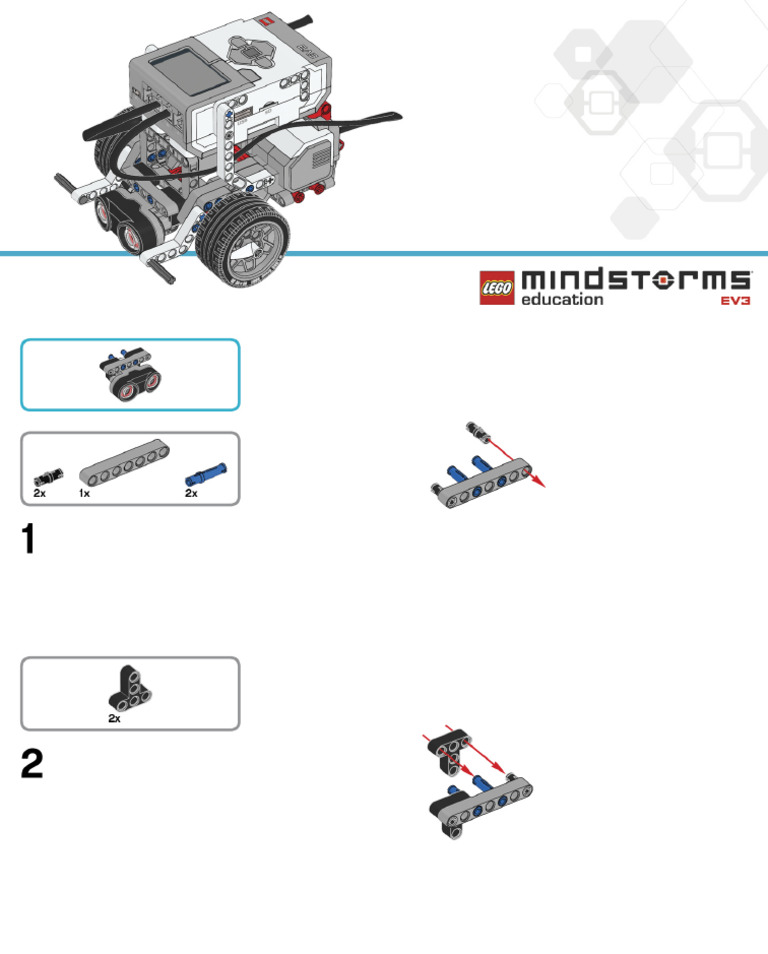 LEGO mindstorms education EV3

2x 1x 2x

1

2x

2