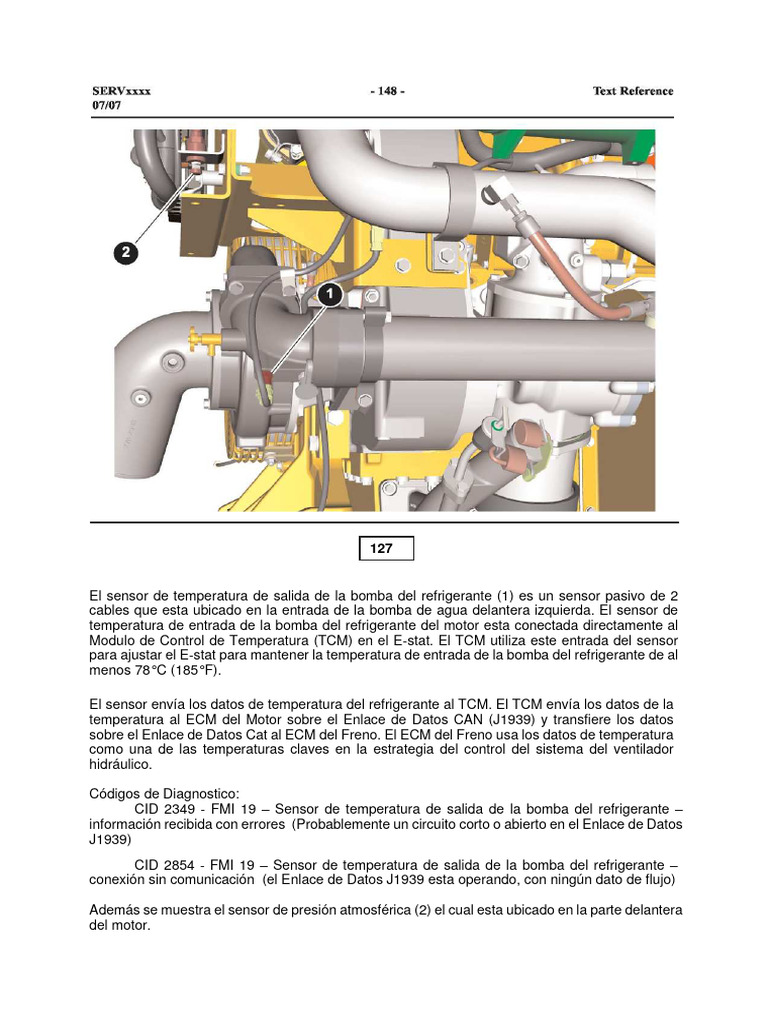 SERVxxxx
07/07

- 148 -

Text Reference

2

1

127

El sensor de temperatura de salida de la bomba del refrigerante (1) es un sensor pasivo de 2 cables que esta ubicado en la entrada de la bomba de agua delantera izquierda. El sensor de temperatura de entrada de la bomba del refrigerante del motor esta conectada directamente al Modulo de Control de Temperatura (TCM) en el E-stat. El TCM utiliza este entrada del sensor para ajustar el E-stat para mantener la temperatura de entrada de la bomba del refrigerante de al menos 78°C (185°F).

El sensor envía los datos de temperatura del refrigerante al TCM. El TCM envía los datos de la temperatura al ECM del Motor sobre el Enlace de Datos CAN (J1939) y transfiere los datos sobre el Enlace de Datos Cat al ECM del Freno. El ECM del Freno usa los datos de temperatura como una de las temperaturas claves en la estrategia del control del sistema del ventilador hidráulico.

Códigos de Diagnostico:
CID 2349 - FMI 19 – Sensor de temperatura de salida de la bomba del refrigerante – información recibida con errores (Probablemente un circuito corto o abierto en el Enlace de Datos J1939)

CID 2854 - FMI 19 – Sensor de temperatura de salida de la bomba del refrigerante – conexión sin comunicación (el Enlace de Datos J1939 esta operando, con ningún dato de flujo)

Además se muestra el sensor de presión atmosférica (2) el cual esta ubicado en la parte delantera del motor.