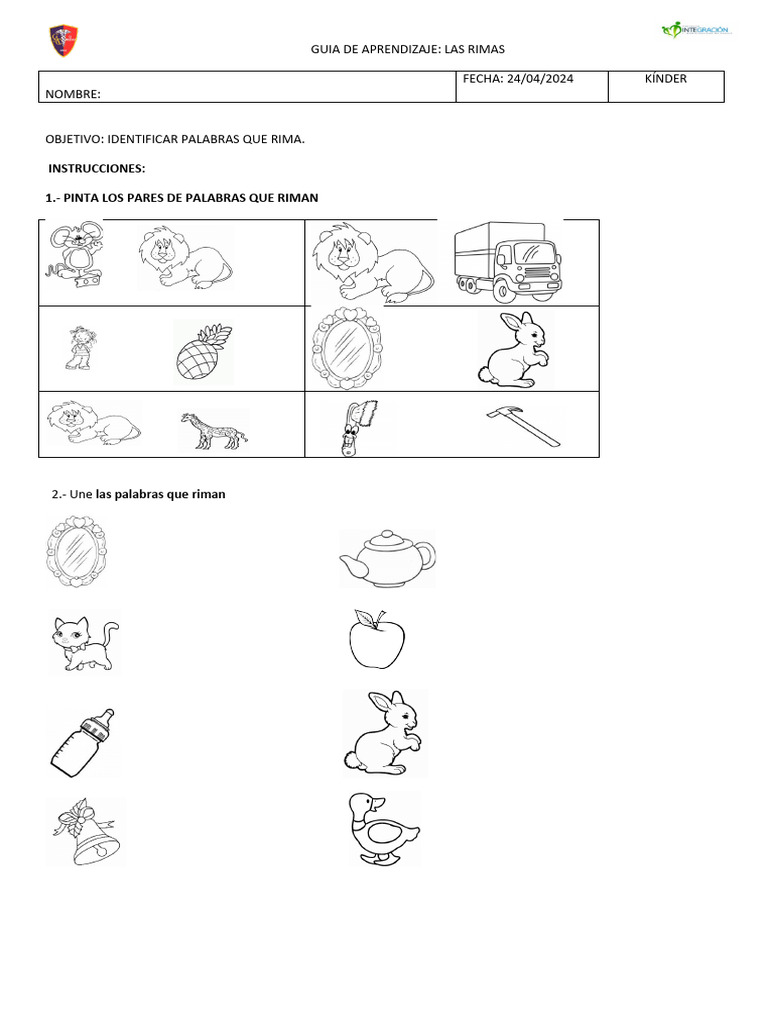 INTEGRACIÓN

GUIA DE APRENDIZAJE: LAS RIMAS

| NOMBRE: | FECHA: 24/04/2024 | KÍNDER |
|---|---|---|

OBJETIVO: IDENTIFICAR PALABRAS QUE RIMA.

INSTRUCCIONES:

1.- PINTA LOS PARES DE PALABRAS QUE RIMAN

2.- Une las palabras que riman