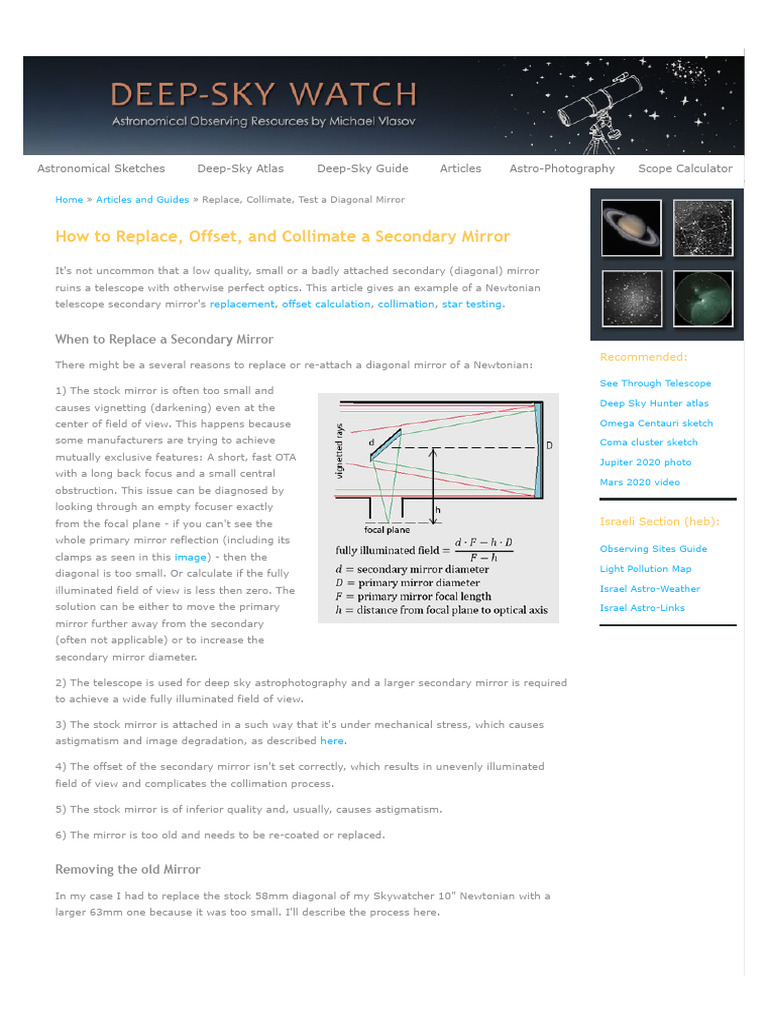 DEEP-SKY WATCH
Astronomical Observing Resources by Michael Vlasov

Astronomical Sketches Deep-Sky Atlas Deep-Sky Guide Articles Astro-Photography Scope Calculator

Home » Articles and Guides » Replace, Collimate, Test a Diagonal Mirror

How to Replace, Offset, and Collimate a Secondary Mirror

It's not uncommon that a low quality, small or a badly attached secondary (diagonal) mirror ruins a telescope with otherwise perfect optics. This article gives an example of a Newtonian telescope secondary mirror's replacement, offset calculation, collimation, star testing.

When to Replace a Secondary Mirror

There might be a several reasons to replace or re-attach a diagonal mirror of a Newtonian:

1) The stock mirror is often too small and causes vignetting (darkening) even at the center of field of view. This happens because some manufacturers are trying to achieve mutually exclusive features: A short, fast OTA with a long back focus and a small central obstruction. This issue can be diagnosed by looking through an empty focuser exactly from the focal plane - if you can't see the whole primary mirror reflection (including its clamps as seen in this image) - then the diagonal is too small. Or calculate if the fully illuminated field of view is less then zero. The solution can be either to move the primary mirror further away from the secondary (often not applicable) or to increase the secondary mirror diameter.

vignetted rays
d
D
h
focal plane
fully illuminated field $= \frac{d \cdot F - h \cdot D}{F - h}$
$d$ = secondary mirror diameter
$D$ = primary mirror diameter
$F$ = primary mirror focal length
$h$ = distance from focal plane to optical axis

2) The telescope is used for deep sky astrophotography and a larger secondary mirror is required to achieve a wide fully illuminated field of view.

3) The stock mirror is attached in a such way that it's under mechanical stress, which causes astigmatism and image degradation, as described here.

4) The offset of the secondary mirror isn't set correctly, which results in unevenly illuminated field of view and complicates the collimation process.

5) The stock mirror is of inferior quality and, usually, causes astigmatism.

6) The mirror is too old and needs to be re-coated or replaced.

Removing the old Mirror

In my case I had to replace the stock 58mm diagonal of my Skywatcher 10" Newtonian with a larger 63mm one because it was too small. I'll describe the process here.

Recommended:
See Through Telescope
Deep Sky Hunter atlas
Omega Centauri sketch
Coma cluster sketch
Jupiter 2020 photo
Mars 2020 video

Israeli Section (heb):
Observing Sites Guide
Light Pollution Map
Israel Astro-Weather
Israel Astro-Links