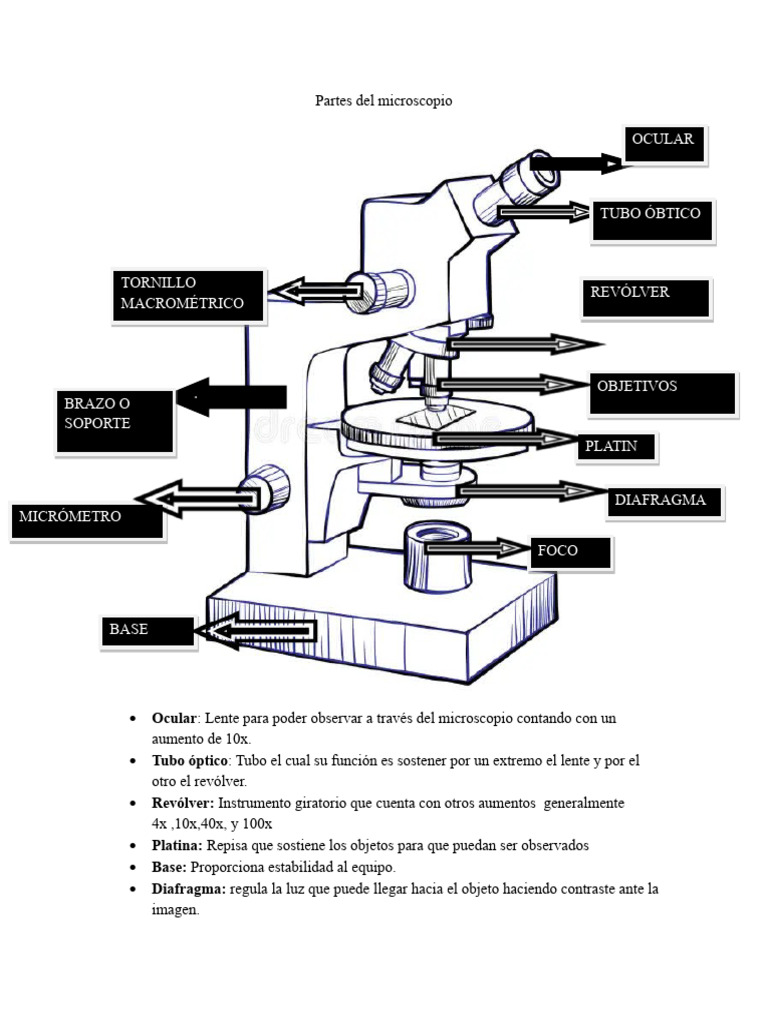 Partes del microscopio

OCULAR

TUBO ÓBTICO

TORNILLO MACROMÉTRICO

REVÓLVER

OBJETIVOS

BRAZO O SOPORTE

PLATIN

DIAFRAGMA

MICRÓMETRO

FOCO

BASE

- **Ocular**: Lente para poder observar a través del microscopio contando con un aumento de 10x.
- **Tubo óptico**: Tubo el cual su función es sostener por un extremo el lente y por el otro el revólver.
- **Revólver:** Instrumento giratorio que cuenta con otros aumentos generalmente 4x ,10x,40x, y 100x
- **Platina:** Repisa que sostiene los objetos para que puedan ser observados
- **Base:** Proporciona estabilidad al equipo.
- **Diafragma:** regula la luz que puede llegar hacia el objeto haciendo contraste ante la imagen.