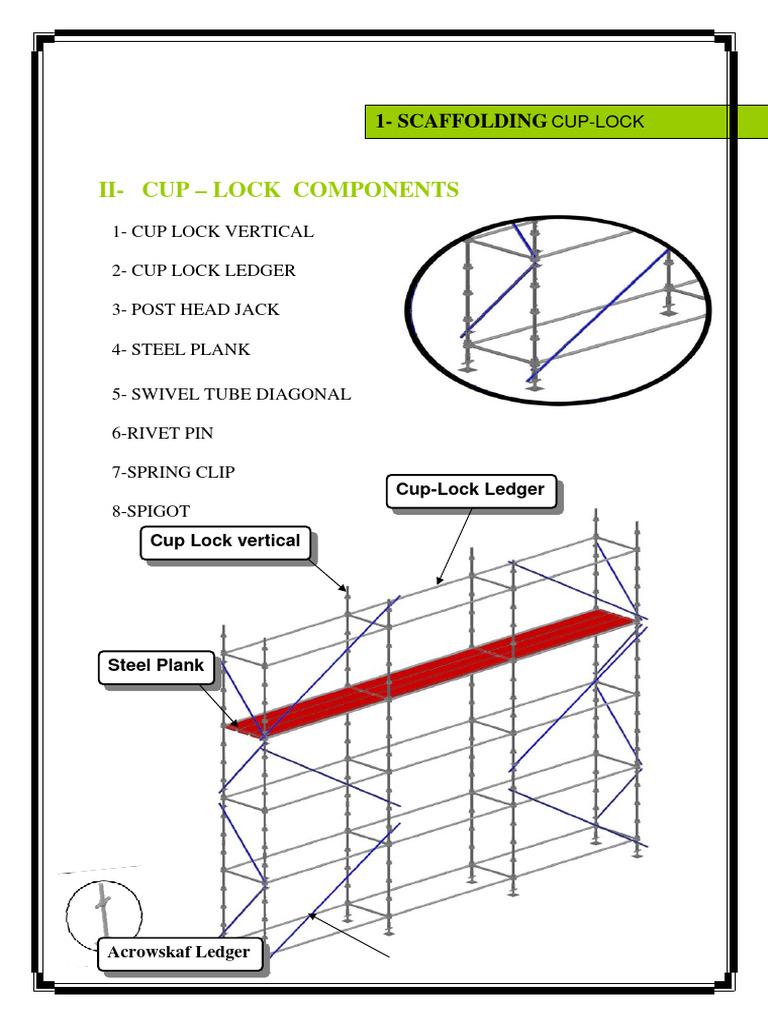 1- SCAFFOLDING CUP-LOCK

II- CUP – LOCK COMPONENTS

1- CUP LOCK VERTICAL

2- CUP LOCK LEDGER

3- POST HEAD JACK

4- STEEL PLANK

5- SWIVEL TUBE DIAGONAL

6-RIVET PIN

7-SPRING CLIP

8-SPIGOT

Cup-Lock Ledger

Cup Lock vertical

Steel Plank

Acrowskaf Ledger