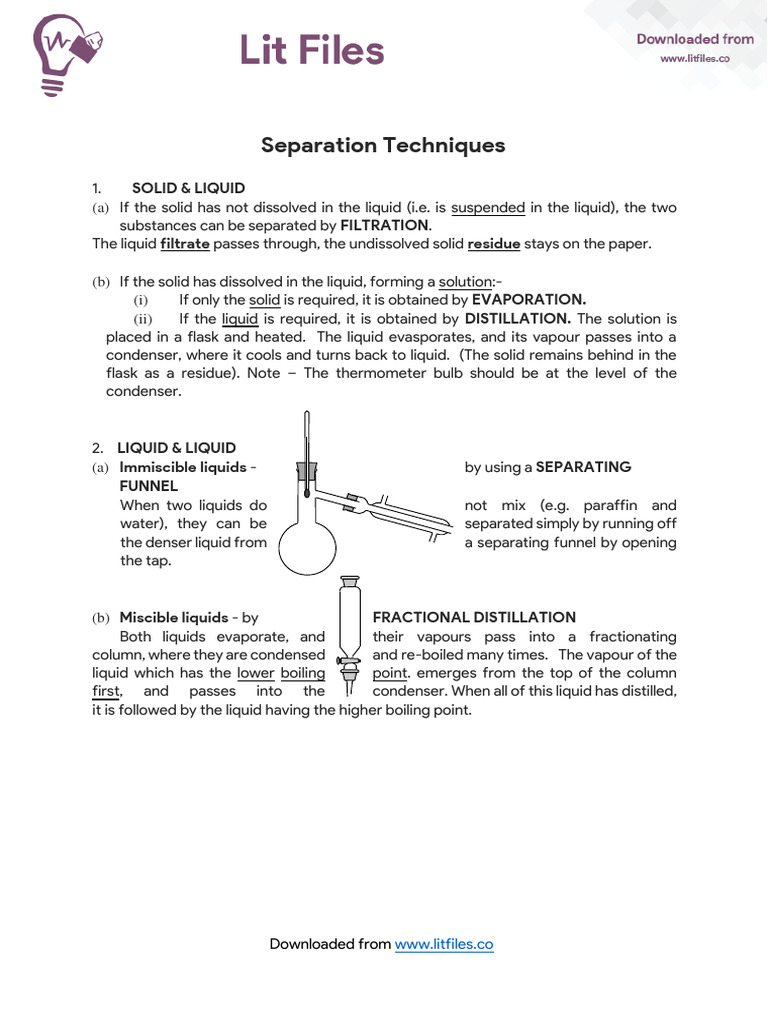 Lit Files

Downloaded from
www.litfiles.co

Separation Techniques

1. SOLID & LIQUID
(a) If the solid has not dissolved in the liquid (i.e. is suspended in the liquid), the two substances can be separated by FILTRATION.
The liquid filtrate passes through, the undissolved solid residue stays on the paper.

(b) If the solid has dissolved in the liquid, forming a solution:-
(i) If only the solid is required, it is obtained by EVAPORATION.
(ii) If the liquid is required, it is obtained by DISTILLATION. The solution is placed in a flask and heated. The liquid evasporates, and its vapour passes into a condenser, where it cools and turns back to liquid. (The solid remains behind in the flask as a residue). Note – The thermometer bulb should be at the level of the condenser.

2. LIQUID & LIQUID
(a) Immiscible liquids - by using a SEPARATING FUNNEL
When two liquids do not mix (e.g. paraffin and water), they can be separated simply by running off the denser liquid from a separating funnel by opening the tap.

(b) Miscible liquids - by FRACTIONAL DISTILLATION
Both liquids evaporate, and their vapours pass into a fractionating column, where they are condensed and re-boiled many times. The vapour of the liquid which has the lower boiling point. emerges from the top of the column first, and passes into the condenser. When all of this liquid has distilled, it is followed by the liquid having the higher boiling point.

Downloaded from www.litfiles.co