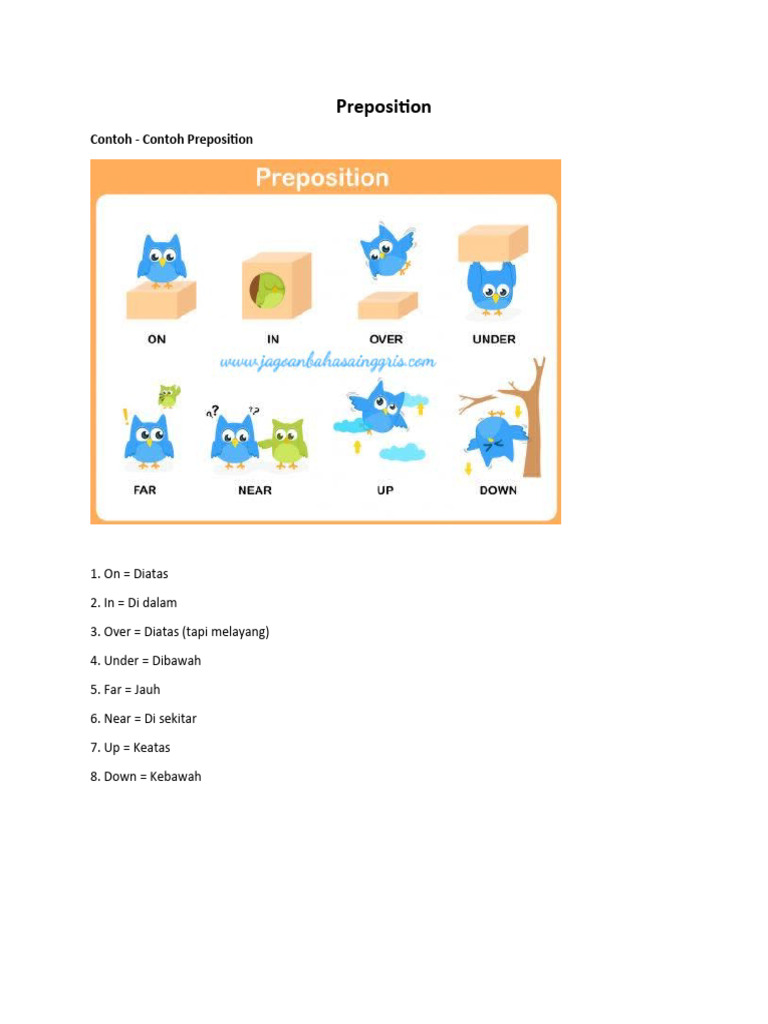 Preposition

Contoh - Contoh Preposition

Preposition

ON
IN
OVER
UNDER

www.jagoanbahasainggris.com

FAR
NEAR
UP
DOWN

1. On = Diatas

2. In = Di dalam

3. Over = Diatas (tapi melayang)

4. Under = Dibawah

5. Far = Jauh

6. Near = Di sekitar

7. Up = Keatas

8. Down = Kebawah