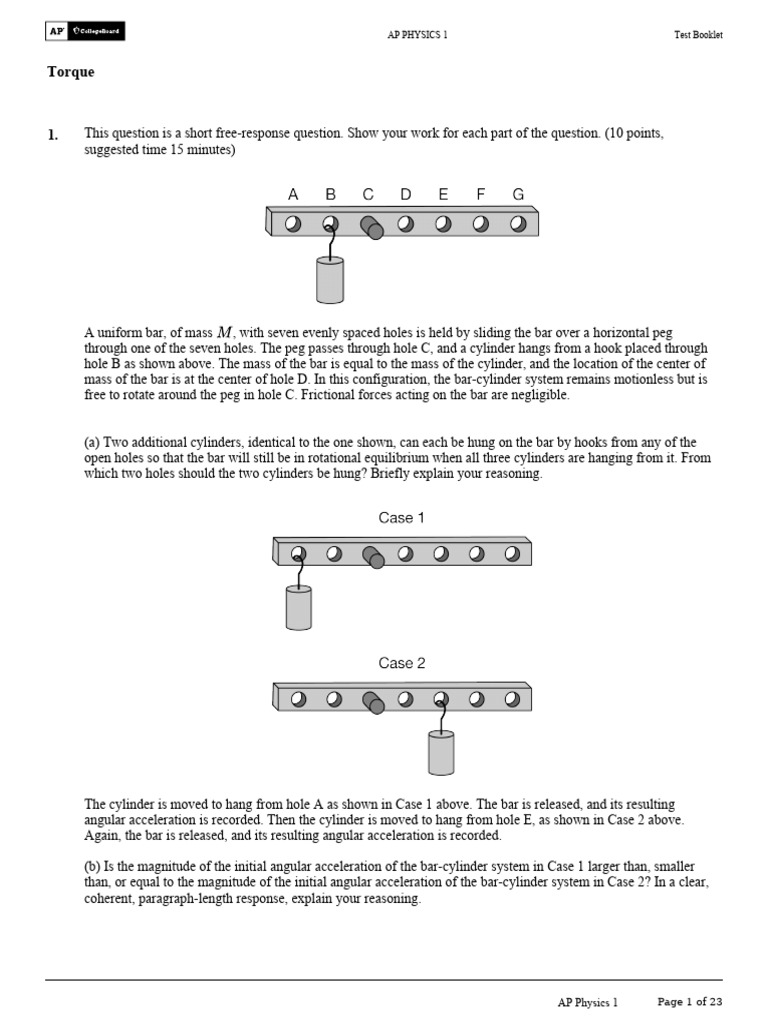 AP CollegeBoard AP PHYSICS 1 Test Booklet

Torque

1. This question is a short free-response question. Show your work for each part of the question. (10 points, suggested time 15 minutes)

A B C D E F G

A uniform bar, of mass $M$, with seven evenly spaced holes is held by sliding the bar over a horizontal peg through one of the seven holes. The peg passes through hole C, and a cylinder hangs from a hook placed through hole B as shown above. The mass of the bar is equal to the mass of the cylinder, and the location of the center of mass of the bar is at the center of hole D. In this configuration, the bar-cylinder system remains motionless but is free to rotate around the peg in hole C. Frictional forces acting on the bar are negligible.

(a) Two additional cylinders, identical to the one shown, can each be hung on the bar by hooks from any of the open holes so that the bar will still be in rotational equilibrium when all three cylinders are hanging from it. From which two holes should the two cylinders be hung? Briefly explain your reasoning.

Case 1

Case 2

The cylinder is moved to hang from hole A as shown in Case 1 above. The bar is released, and its resulting angular acceleration is recorded. Then the cylinder is moved to hang from hole E, as shown in Case 2 above. Again, the bar is released, and its resulting angular acceleration is recorded.

(b) Is the magnitude of the initial angular acceleration of the bar-cylinder system in Case 1 larger than, smaller than, or equal to the magnitude of the initial angular acceleration of the bar-cylinder system in Case 2? In a clear, coherent, paragraph-length response, explain your reasoning.

AP Physics 1 Page 1 of 23