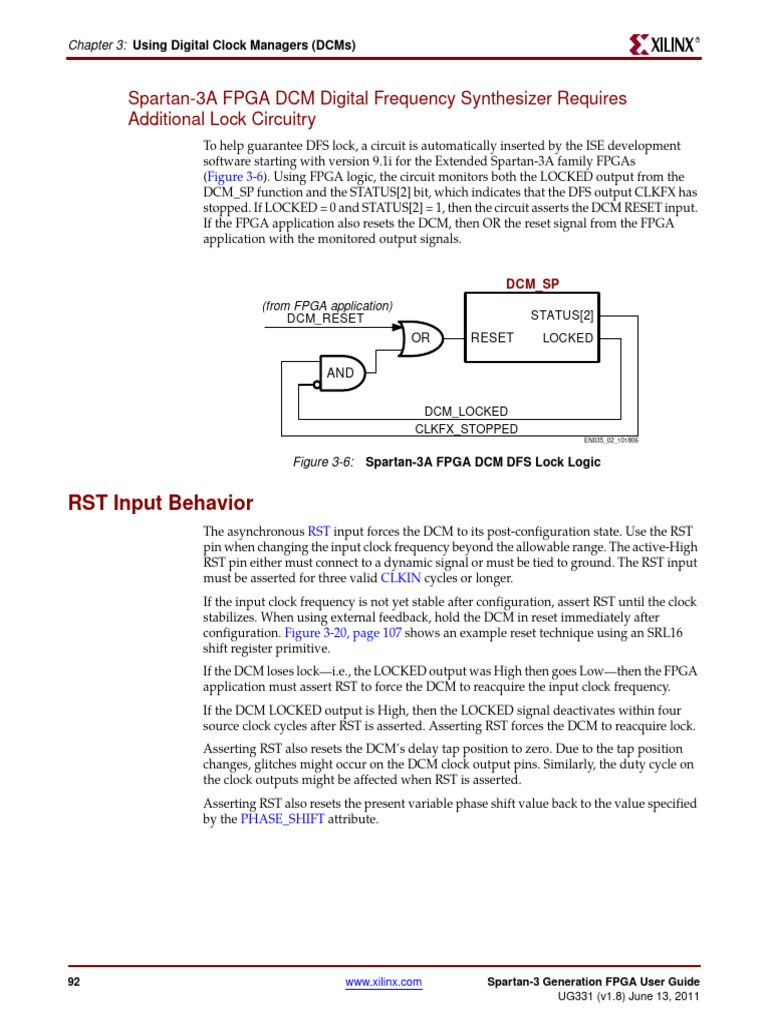 Chapter 3: Using Digital Clock Managers (DCMs)

XILINX®

Spartan-3A FPGA DCM Digital Frequency Synthesizer Requires Additional Lock Circuitry

To help guarantee DFS lock, a circuit is automatically inserted by the ISE development software starting with version 9.1i for the Extended Spartan-3A family FPGAs (Figure 3-6). Using FPGA logic, the circuit monitors both the LOCKED output from the DCM_SP function and the STATUS[2] bit, which indicates that the DFS output CLKFX has stopped. If LOCKED = 0 and STATUS[2] = 1, then the circuit asserts the DCM RESET input. If the FPGA application also resets the DCM, then OR the reset signal from the FPGA application with the monitored output signals.

DCM_SP

(from FPGA application)
DCM_RESET

OR

RESET

STATUS[2]

LOCKED

AND

DCM_LOCKED

CLKFX_STOPPED

EN035_02_101806

Figure 3-6: Spartan-3A FPGA DCM DFS Lock Logic

RST Input Behavior

The asynchronous RST input forces the DCM to its post-configuration state. Use the RST pin when changing the input clock frequency beyond the allowable range. The active-High RST pin either must connect to a dynamic signal or must be tied to ground. The RST input must be asserted for three valid CLKIN cycles or longer.

If the input clock frequency is not yet stable after configuration, assert RST until the clock stabilizes. When using external feedback, hold the DCM in reset immediately after configuration. Figure 3-20, page 107 shows an example reset technique using an SRL16 shift register primitive.

If the DCM loses lock—i.e., the LOCKED output was High then goes Low—then the FPGA application must assert RST to force the DCM to reacquire the input clock frequency.

If the DCM LOCKED output is High, then the LOCKED signal deactivates within four source clock cycles after RST is asserted. Asserting RST forces the DCM to reacquire lock.

Asserting RST also resets the DCM's delay tap position to zero. Due to the tap position changes, glitches might occur on the DCM clock output pins. Similarly, the duty cycle on the clock outputs might be affected when RST is asserted.

Asserting RST also resets the present variable phase shift value back to the value specified by the PHASE_SHIFT attribute.

92

www.xilinx.com

Spartan-3 Generation FPGA User Guide
UG331 (v1.8) June 13, 2011