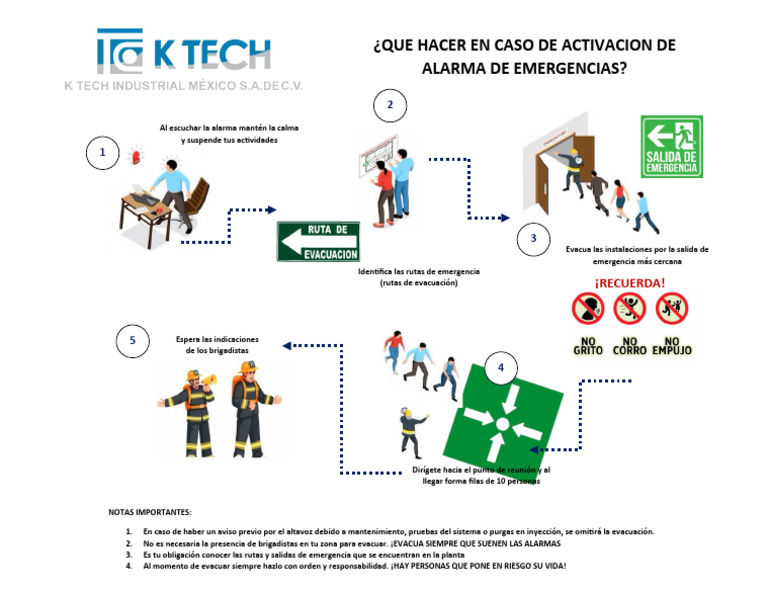 K TECH
K TECH INDUSTRIAL MÉXICO S.A.DE C.V.

¿QUE HACER EN CASO DE ACTIVACION DE ALARMA DE EMERGENCIAS?

1

Al escuchar la alarma mantén la calma y suspende tus actividades

RUTA DE EVACUACION

2

Identifica las rutas de emergencia (rutas de evacuación)

SALIDA DE EMERGENCIA

3

Evacua las instalaciones por la salida de emergencia más cercana

¡RECUERDA!

NO GRITO

NO CORRO

NO EMPUJO

4

Dirígete hacia el punto de reunión y al llegar forma filas de 10 personas

5

Espera las indicaciones de los brigadistas

NOTAS IMPORTANTES:

1. En caso de haber un aviso previo por el altavoz debido a mantenimiento, pruebas del sistema o purgas en inyección, se omitirá la evacuación.
2. No es necesaria la presencia de brigadistas en tu zona para evacuar. ¡EVACUA SIEMPRE QUE SUENEN LAS ALARMAS
3. Es tu obligación conocer las rutas y salidas de emergencia que se encuentran en la planta
4. Al momento de evacuar siempre hazlo con orden y responsabilidad. ¡HAY PERSONAS QUE PONE EN RIESGO SU VIDA!