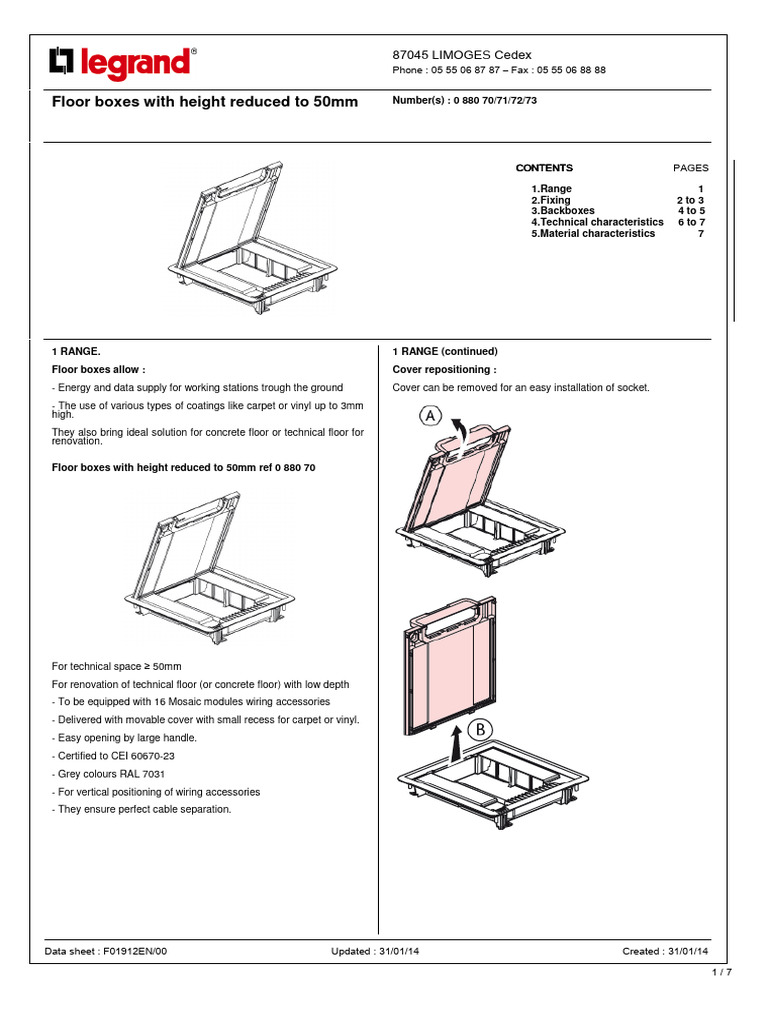 legrand®

87045 LIMOGES Cedex
Phone : 05 55 06 87 87 – Fax : 05 55 06 88 88

Floor boxes with height reduced to 50mm

Number(s) : 0 880 70/71/72/73

| CONTENTS | PAGES |
|---|---|
| 1.Range | 1 |
| 2.Fixing | 2 to 3 |
| 3.Backboxes | 4 to 5 |
| 4.Technical characteristics | 6 to 7 |
| 5.Material characteristics | 7 |

1 RANGE.

Floor boxes allow :

- Energy and data supply for working stations trough the ground

- The use of various types of coatings like carpet or vinyl up to 3mm high.

They also bring ideal solution for concrete floor or technical floor for renovation.

Floor boxes with height reduced to 50mm ref 0 880 70

For technical space ≥ 50mm

For renovation of technical floor (or concrete floor) with low depth

- To be equipped with 16 Mosaic modules wiring accessories

- Delivered with movable cover with small recess for carpet or vinyl.

- Easy opening by large handle.

- Certified to CEI 60670-23

- Grey colours RAL 7031

- For vertical positioning of wiring accessories

- They ensure perfect cable separation.

1 RANGE (continued)

Cover repositioning :

Cover can be removed for an easy installation of socket.

A

B

Data sheet : F01912EN/00

Updated : 31/01/14

Created : 31/01/14

1 / 7