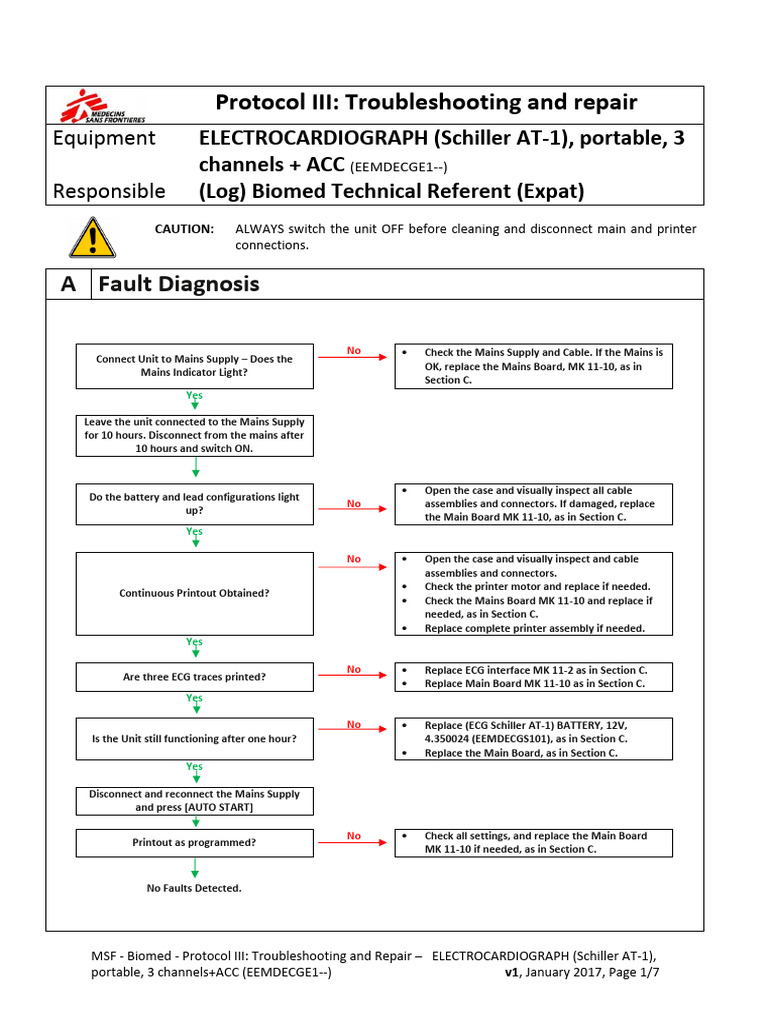 MEDECINS SANS FRONTIERES

Protocol III: Troubleshooting and repair

Equipment ELECTROCARDIOGRAPH (Schiller AT-1), portable, 3 channels + ACC (EEMDECGE1--)

Responsible (Log) Biomed Technical Referent (Expat)

CAUTION: ALWAYS switch the unit OFF before cleaning and disconnect main and printer connections.

A Fault Diagnosis

Connect Unit to Mains Supply – Does the Mains Indicator Light?

No

• Check the Mains Supply and Cable. If the Mains is OK, replace the Mains Board, MK 11-10, as in Section C.

Yes

Leave the unit connected to the Mains Supply for 10 hours. Disconnect from the mains after 10 hours and switch ON.

Do the battery and lead configurations light up?

No

• Open the case and visually inspect all cable assemblies and connectors. If damaged, replace the Main Board MK 11-10, as in Section C.

Yes

Continuous Printout Obtained?

No

• Open the case and visually inspect and cable assemblies and connectors.
• Check the printer motor and replace if needed.
• Check the Mains Board MK 11-10 and replace if needed, as in Section C.
• Replace complete printer assembly if needed.

Yes

Are three ECG traces printed?

No

• Replace ECG interface MK 11-2 as in Section C.
• Replace Main Board MK 11-10 as in Section C.

Yes

Is the Unit still functioning after one hour?

No

• Replace (ECG Schiller AT-1) BATTERY, 12V, 4.350024 (EEMDECGS101), as in Section C.
• Replace the Main Board, as in Section C.

Yes

Disconnect and reconnect the Mains Supply and press [AUTO START]

Printout as programmed?

No

• Check all settings, and replace the Main Board MK 11-10 if needed, as in Section C.

No Faults Detected.

MSF - Biomed - Protocol III: Troubleshooting and Repair – ELECTROCARDIOGRAPH (Schiller AT-1), portable, 3 channels+ACC (EEMDECGE1--) v1, January 2017, Page 1/7