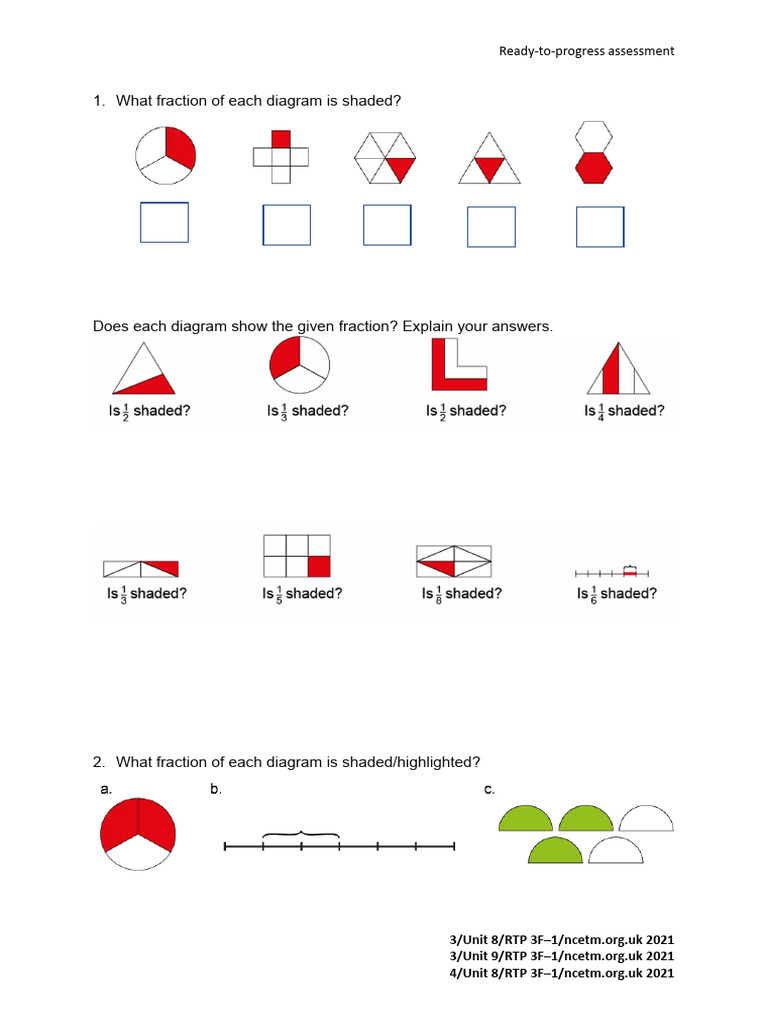 Ready-to-progress assessment

1. What fraction of each diagram is shaded?

Does each diagram show the given fraction? Explain your answers.

Is $\frac{1}{2}$ shaded? Is $\frac{1}{3}$ shaded? Is $\frac{1}{2}$ shaded? Is $\frac{1}{4}$ shaded?

Is $\frac{1}{3}$ shaded? Is $\frac{1}{5}$ shaded? Is $\frac{1}{8}$ shaded? Is $\frac{1}{6}$ shaded?

2. What fraction of each diagram is shaded/highlighted?

a.

b.

c.

3/Unit 8/RTP 3F–1/ncetm.org.uk 2021
3/Unit 9/RTP 3F–1/ncetm.org.uk 2021
4/Unit 8/RTP 3F–1/ncetm.org.uk 2021