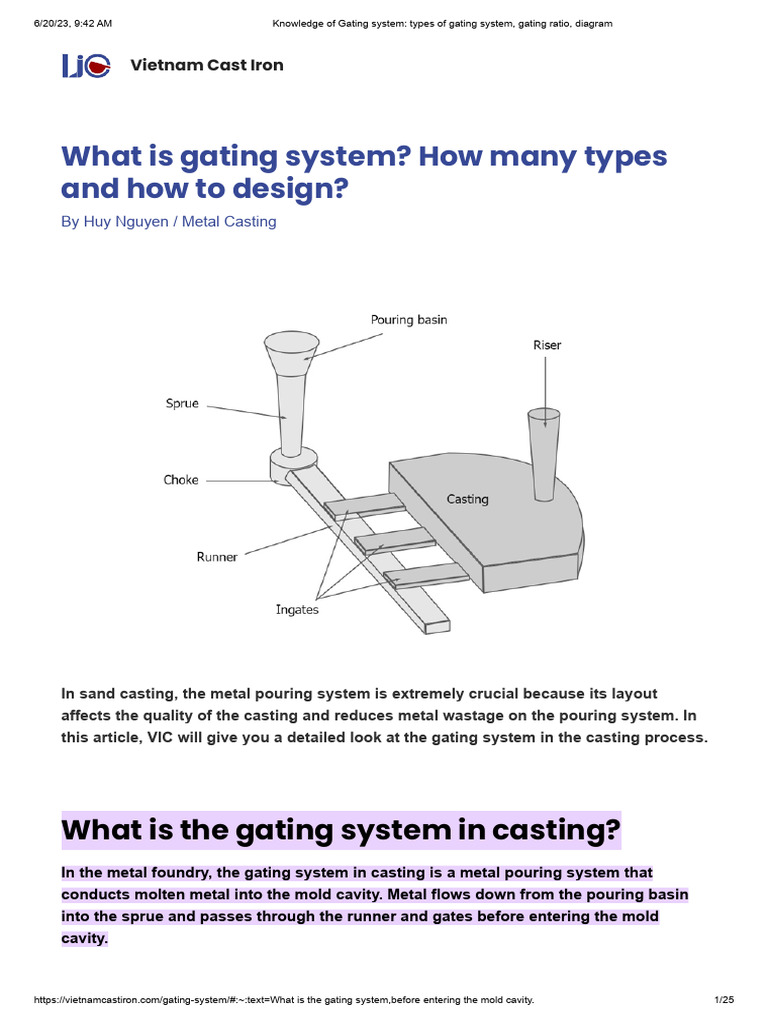 6/20/23, 9:42 AM

Knowledge of Gating system: types of gating system, gating ratio, diagram

Vietnam Cast Iron

What is gating system? How many types and how to design?

By Huy Nguyen / Metal Casting

Pouring basin

Riser

Sprue

Choke

Casting

Runner

Ingates

In sand casting, the metal pouring system is extremely crucial because its layout affects the quality of the casting and reduces metal wastage on the pouring system. In this article, VIC will give you a detailed look at the gating system in the casting process.

What is the gating system in casting?

In the metal foundry, the gating system in casting is a metal pouring system that conducts molten metal into the mold cavity. Metal flows down from the pouring basin into the sprue and passes through the runner and gates before entering the mold cavity.

https://vietnamcastiron.com/gating-system/#:~:text=What is the gating system,before entering the mold cavity.

1/25