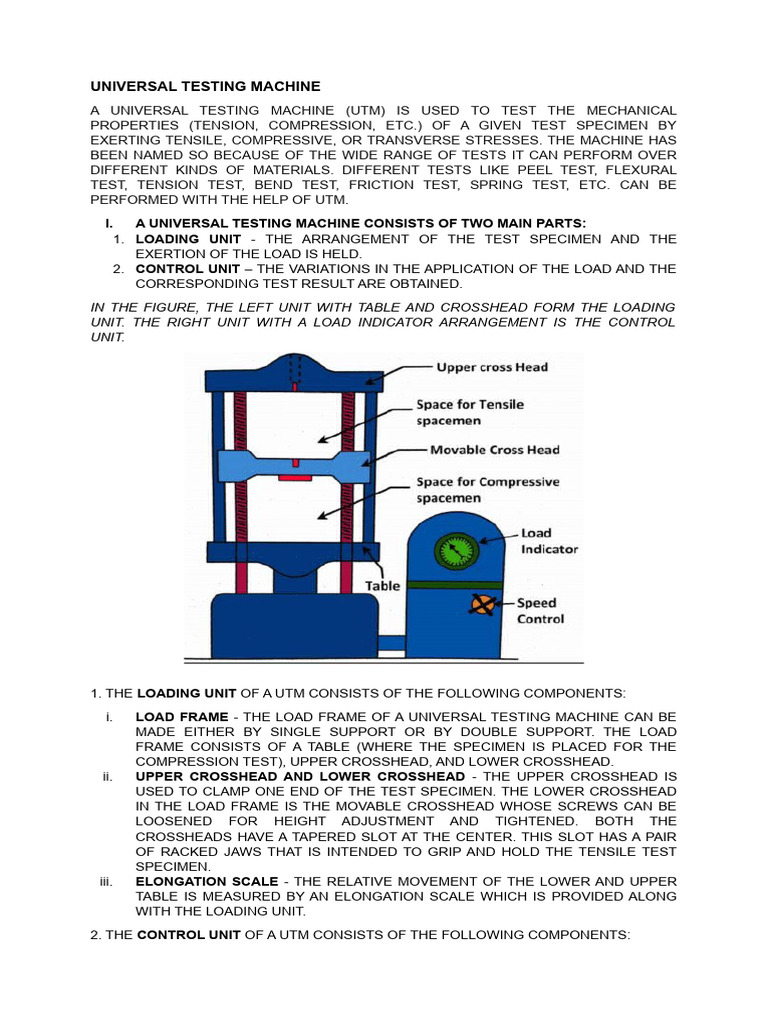 UNIVERSAL TESTING MACHINE

A UNIVERSAL TESTING MACHINE (UTM) IS USED TO TEST THE MECHANICAL PROPERTIES (TENSION, COMPRESSION, ETC.) OF A GIVEN TEST SPECIMEN BY EXERTING TENSILE, COMPRESSIVE, OR TRANSVERSE STRESSES. THE MACHINE HAS BEEN NAMED SO BECAUSE OF THE WIDE RANGE OF TESTS IT CAN PERFORM OVER DIFFERENT KINDS OF MATERIALS. DIFFERENT TESTS LIKE PEEL TEST, FLEXURAL TEST, TENSION TEST, BEND TEST, FRICTION TEST, SPRING TEST, ETC. CAN BE PERFORMED WITH THE HELP OF UTM.

I. A UNIVERSAL TESTING MACHINE CONSISTS OF TWO MAIN PARTS:
1. LOADING UNIT - THE ARRANGEMENT OF THE TEST SPECIMEN AND THE EXERTION OF THE LOAD IS HELD.
2. CONTROL UNIT – THE VARIATIONS IN THE APPLICATION OF THE LOAD AND THE CORRESPONDING TEST RESULT ARE OBTAINED.

IN THE FIGURE, THE LEFT UNIT WITH TABLE AND CROSSHEAD FORM THE LOADING UNIT. THE RIGHT UNIT WITH A LOAD INDICATOR ARRANGEMENT IS THE CONTROL UNIT.

Upper cross Head
Space for Tensile spacemen
Movable Cross Head
Space for Compressive spacemen
Load Indicator
Table
Speed Control

1. THE LOADING UNIT OF A UTM CONSISTS OF THE FOLLOWING COMPONENTS:

i. LOAD FRAME - THE LOAD FRAME OF A UNIVERSAL TESTING MACHINE CAN BE MADE EITHER BY SINGLE SUPPORT OR BY DOUBLE SUPPORT. THE LOAD FRAME CONSISTS OF A TABLE (WHERE THE SPECIMEN IS PLACED FOR THE COMPRESSION TEST), UPPER CROSSHEAD, AND LOWER CROSSHEAD.
ii. UPPER CROSSHEAD AND LOWER CROSSHEAD - THE UPPER CROSSHEAD IS USED TO CLAMP ONE END OF THE TEST SPECIMEN. THE LOWER CROSSHEAD IN THE LOAD FRAME IS THE MOVABLE CROSSHEAD WHOSE SCREWS CAN BE LOOSENED FOR HEIGHT ADJUSTMENT AND TIGHTENED. BOTH THE CROSSHEADS HAVE A TAPERED SLOT AT THE CENTER. THIS SLOT HAS A PAIR OF RACKED JAWS THAT IS INTENDED TO GRIP AND HOLD THE TENSILE TEST SPECIMEN.
iii. ELONGATION SCALE - THE RELATIVE MOVEMENT OF THE LOWER AND UPPER TABLE IS MEASURED BY AN ELONGATION SCALE WHICH IS PROVIDED ALONG WITH THE LOADING UNIT.

2. THE CONTROL UNIT OF A UTM CONSISTS OF THE FOLLOWING COMPONENTS: