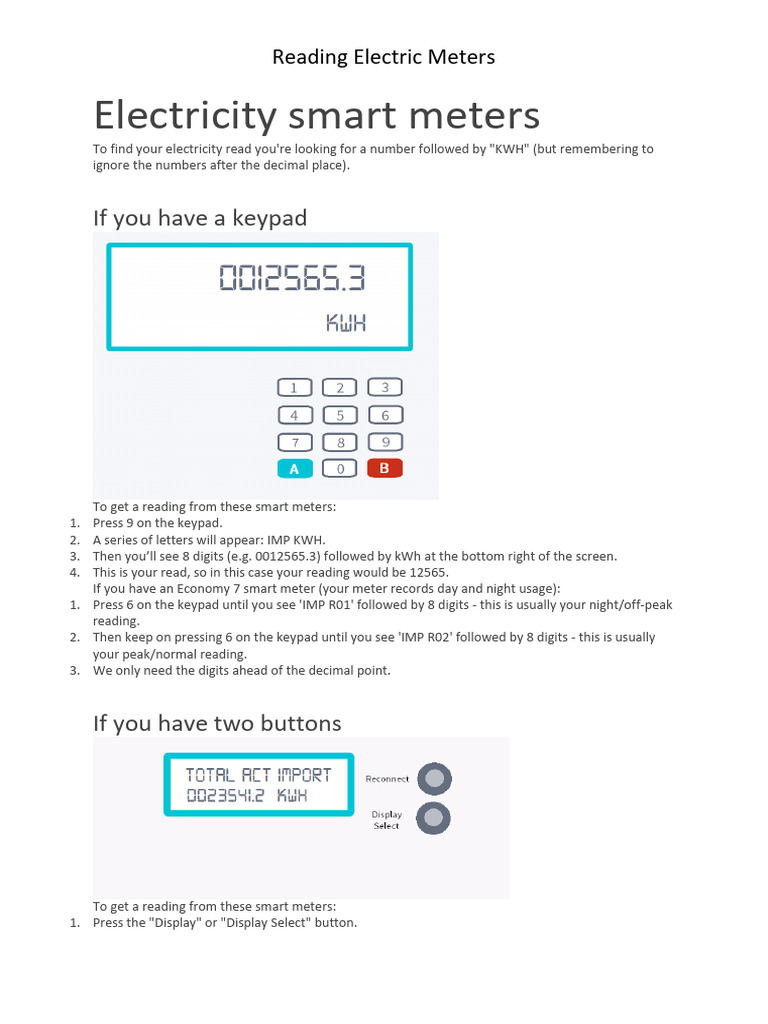 Reading Electric Meters

Electricity smart meters

To find your electricity read you're looking for a number followed by "KWH" (but remembering to ignore the numbers after the decimal place).

If you have a keypad

0012565.3

KWH

1 2 3
4 5 6
7 8 9
A 0 B

To get a reading from these smart meters:
1. Press 9 on the keypad.
2. A series of letters will appear: IMP KWH.
3. Then you'll see 8 digits (e.g. 0012565.3) followed by kWh at the bottom right of the screen.
4. This is your read, so in this case your reading would be 12565.
If you have an Economy 7 smart meter (your meter records day and night usage):
1. Press 6 on the keypad until you see 'IMP R01' followed by 8 digits - this is usually your night/off-peak reading.
2. Then keep on pressing 6 on the keypad until you see 'IMP R02' followed by 8 digits - this is usually your peak/normal reading.
3. We only need the digits ahead of the decimal point.

If you have two buttons

TOTAL ACT IMPORT
0023541.2 KWH

Reconnect

Display Select

To get a reading from these smart meters:
1. Press the "Display" or "Display Select" button.