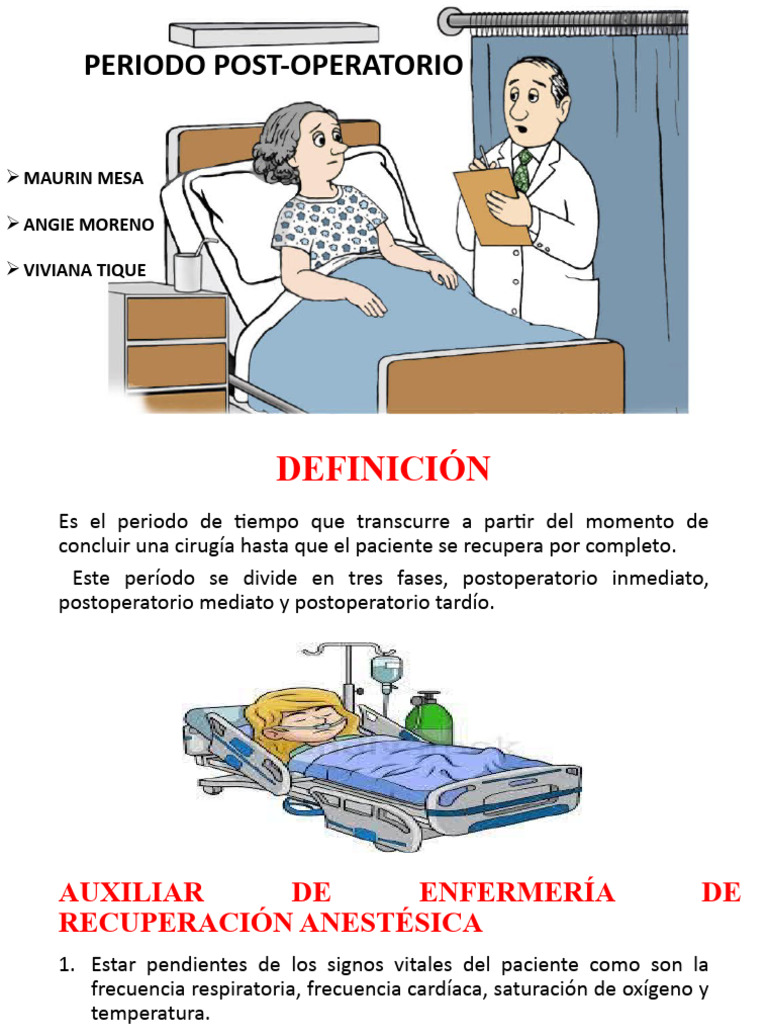 PERIODO POST-OPERATORIO

➢ MAURIN MESA

➢ ANGIE MORENO

➢ VIVIANA TIQUE

DEFINICIÓN

Es el periodo de tiempo que transcurre a partir del momento de concluir una cirugía hasta que el paciente se recupera por completo.

Este período se divide en tres fases, postoperatorio inmediato, postoperatorio mediato y postoperatorio tardío.

AUXILIAR DE ENFERMERÍA DE RECUPERACIÓN ANESTÉSICA

1. Estar pendientes de los signos vitales del paciente como son la frecuencia respiratoria, frecuencia cardíaca, saturación de oxígeno y temperatura.