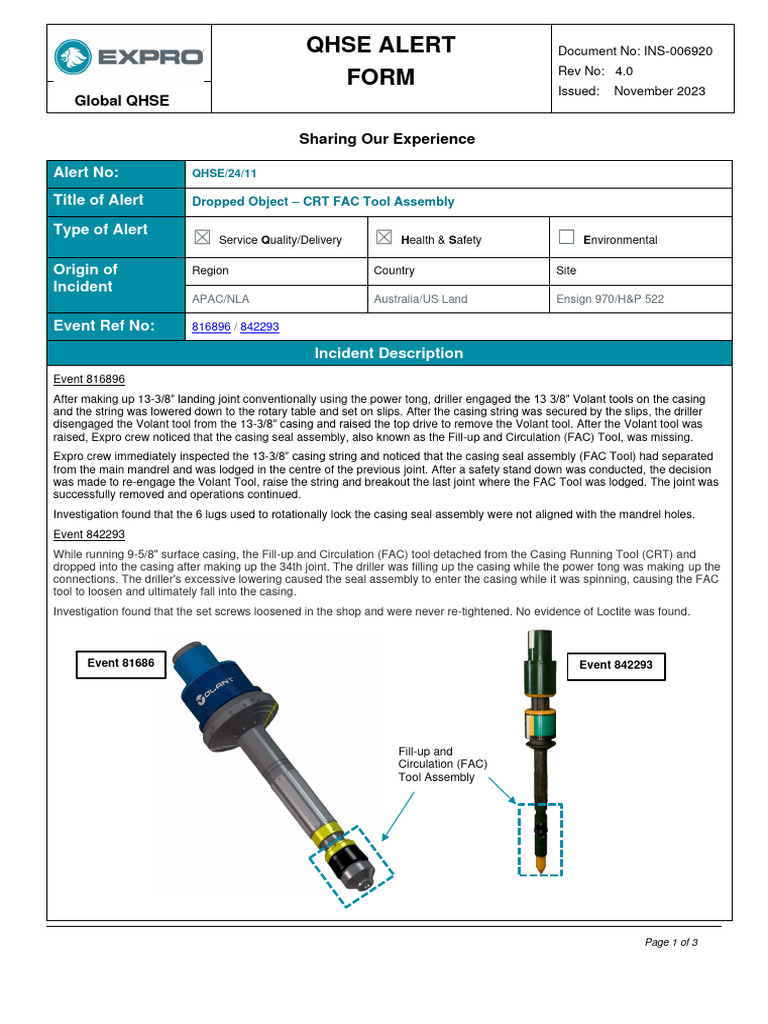 EXPRO

Global QHSE

QHSE ALERT FORM

Document No: INS-006920
Rev No: 4.0
Issued: November 2023

Sharing Our Experience

| Alert No: | QHSE/24/11 | | |
|---|---|---|---|
| Title of Alert | Dropped Object – CRT FAC Tool Assembly | | |
| Type of Alert | ☒ Service Quality/Delivery | ☒ Health & Safety | ☐ Environmental |
| Origin of Incident | Region | Country | Site |
| | APAC/NLA | Australia/US Land | Ensign 970/H&P 522 |
| Event Ref No: | 816896 / 842293 | | |

Incident Description

Event 816896

After making up 13-3/8" landing joint conventionally using the power tong, driller engaged the 13 3/8" Volant tools on the casing and the string was lowered down to the rotary table and set on slips. After the casing string was secured by the slips, the driller disengaged the Volant tool from the 13-3/8" casing and raised the top drive to remove the Volant tool. After the Volant tool was raised, Expro crew noticed that the casing seal assembly, also known as the Fill-up and Circulation (FAC) Tool, was missing.

Expro crew immediately inspected the 13-3/8" casing string and noticed that the casing seal assembly (FAC Tool) had separated from the main mandrel and was lodged in the centre of the previous joint. After a safety stand down was conducted, the decision was made to re-engage the Volant Tool, raise the string and breakout the last joint where the FAC Tool was lodged. The joint was successfully removed and operations continued.

Investigation found that the 6 lugs used to rotationally lock the casing seal assembly were not aligned with the mandrel holes.

Event 842293

While running 9-5/8" surface casing, the Fill-up and Circulation (FAC) tool detached from the Casing Running Tool (CRT) and dropped into the casing after making up the 34th joint. The driller was filling up the casing while the power tong was making up the connections. The driller's excessive lowering caused the seal assembly to enter the casing while it was spinning, causing the FAC tool to loosen and ultimately fall into the casing.

Investigation found that the set screws loosened in the shop and were never re-tightened. No evidence of Loctite was found.

Event 81686

VOLANT

Fill-up and Circulation (FAC) Tool Assembly

Event 842293

Page 1 of 3