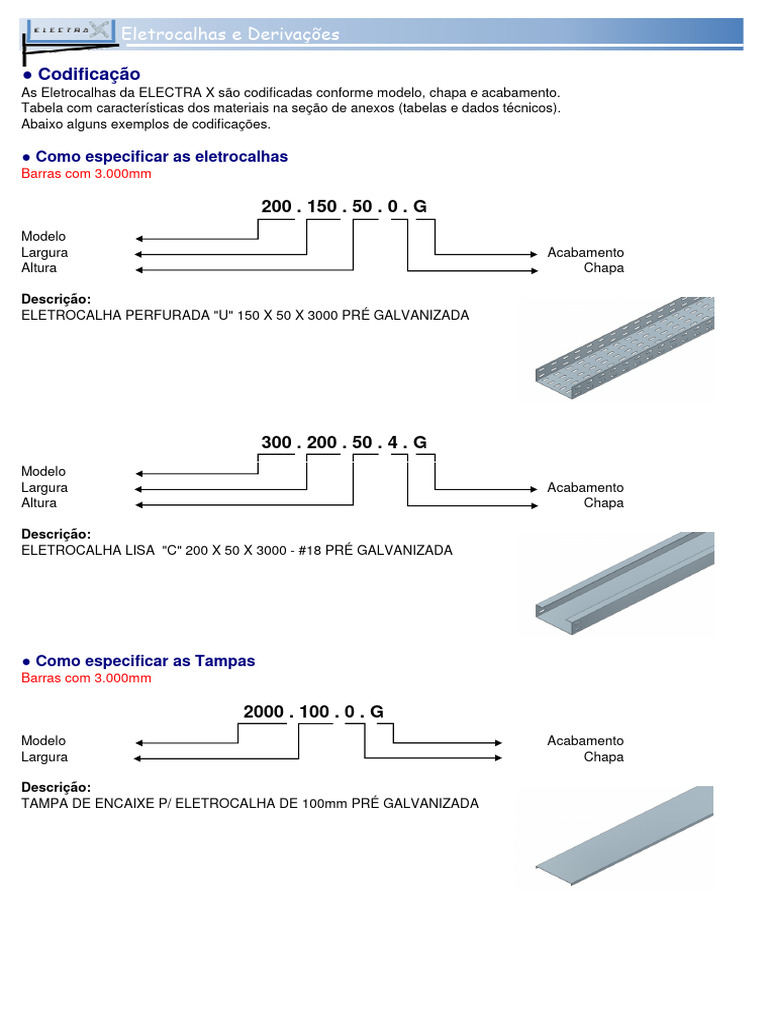 ELECTRA X Eletrocalhas e Derivações

● Codificação
As Eletrocalhas da ELECTRA X são codificadas conforme modelo, chapa e acabamento.
Tabela com características dos materiais na seção de anexos (tabelas e dados técnicos).
Abaixo alguns exemplos de codificações.

● Como especificar as eletrocalhas
Barras com 3.000mm

200 . 150 . 50 . 0 . G

Modelo
Largura
Altura
Acabamento
Chapa

Descrição:
ELETROCALHA PERFURADA "U" 150 X 50 X 3000 PRÉ GALVANIZADA

300 . 200 . 50 . 4 . G

Modelo
Largura
Altura
Acabamento
Chapa

Descrição:
ELETROCALHA LISA "C" 200 X 50 X 3000 - #18 PRÉ GALVANIZADA

● Como especificar as Tampas
Barras com 3.000mm

2000 . 100 . 0 . G

Modelo
Largura
Acabamento
Chapa

Descrição:
TAMPA DE ENCAIXE P/ ELETROCALHA DE 100mm PRÉ GALVANIZADA