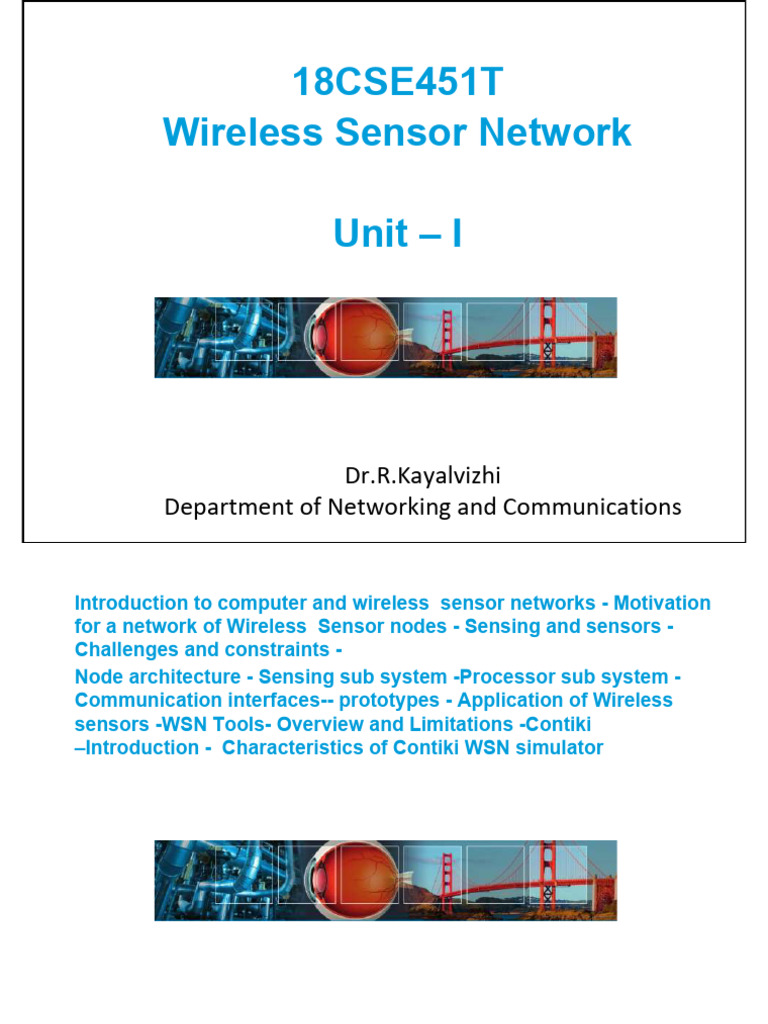 18CSE451T
Wireless Sensor Network

Unit – I

Dr.R.Kayalvizhi
Department of Networking and Communications

Introduction to computer and wireless sensor networks - Motivation for a network of Wireless Sensor nodes - Sensing and sensors - Challenges and constraints -

Node architecture - Sensing sub system -Processor sub system - Communication interfaces-- prototypes - Application of Wireless sensors -WSN Tools- Overview and Limitations -Contiki –Introduction - Characteristics of Contiki WSN simulator